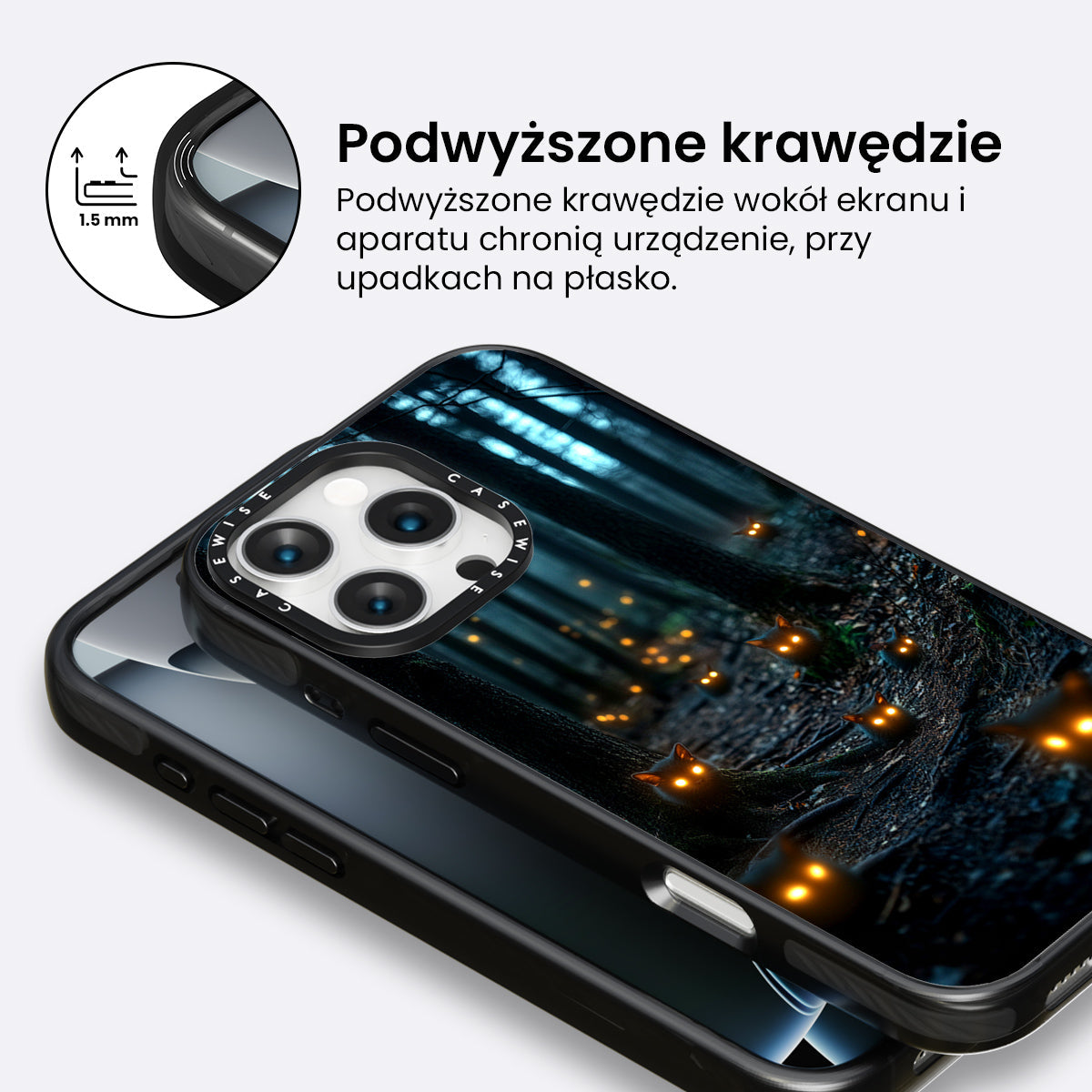 1.5 mm

Podwyższone krawędzie

Podwyższone krawędzie wokół ekranu i aparatu chronią urządzenie, przy upadkach na płasko.

CASEWISE CASEWISE