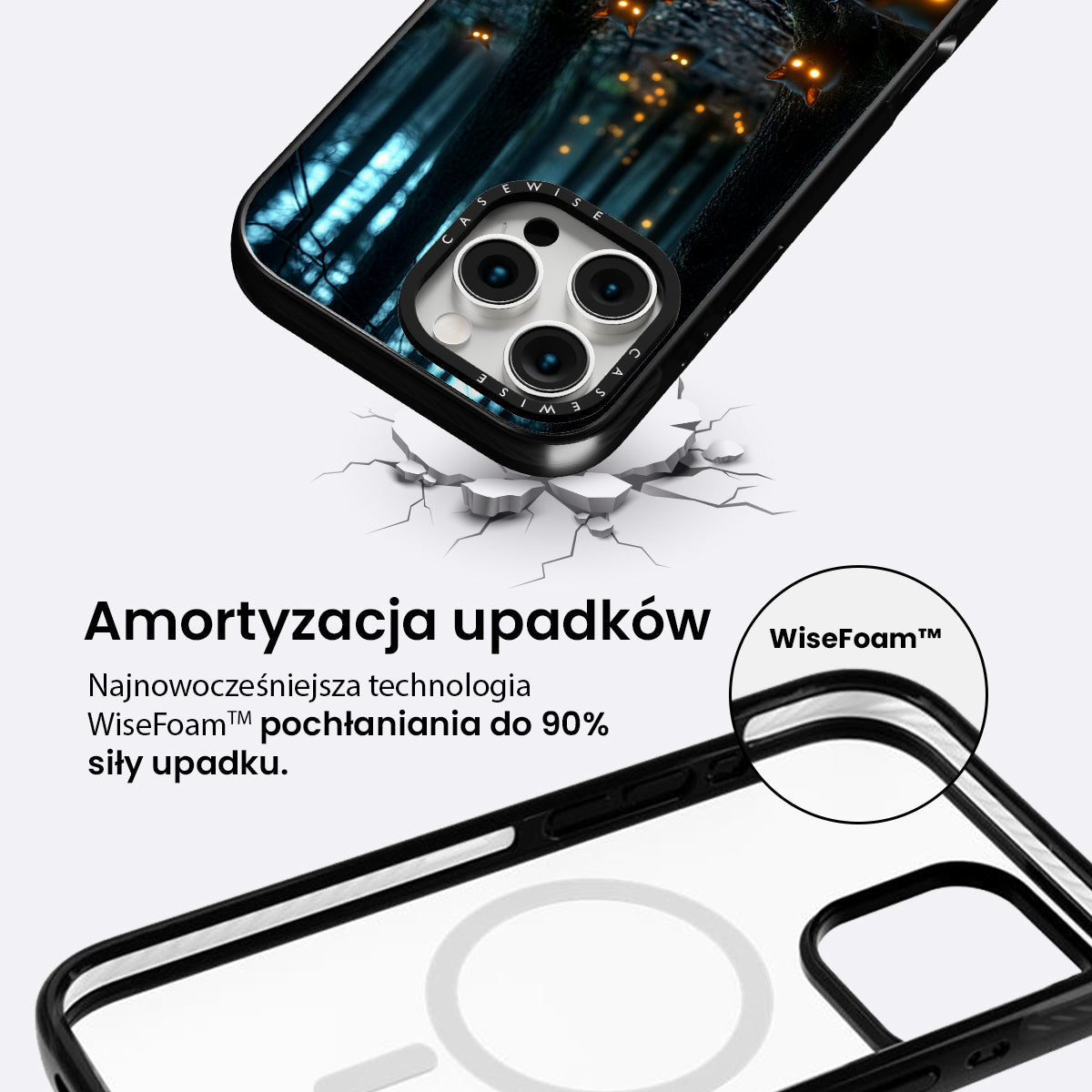 CASEWISE

CASEWISE

Amortyzacja upadków

Najnowocześniejsza technologia WiseFoam™ pochłaniania do 90% siły upadku.

WiseFoam™