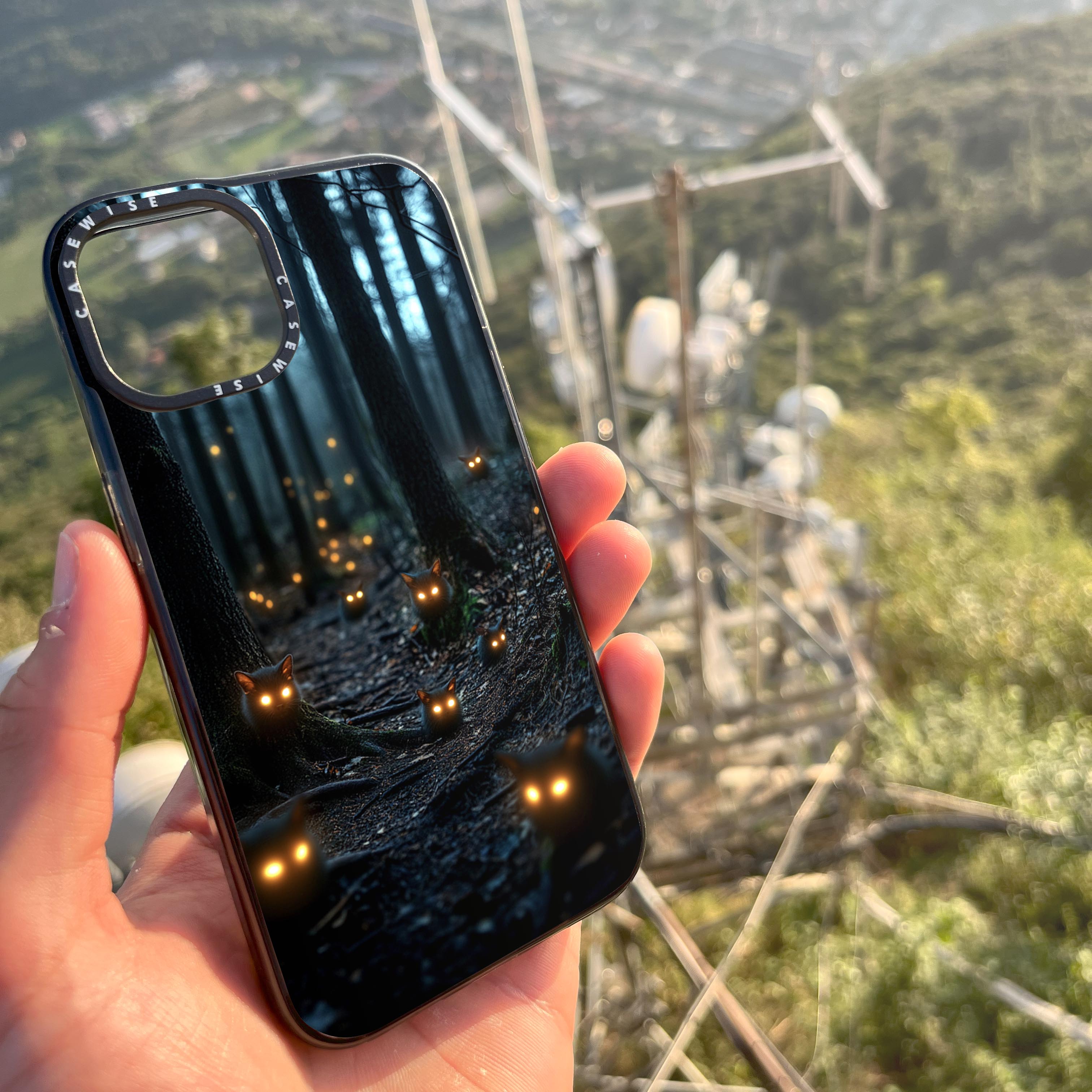 CASEWISE CASEWISE