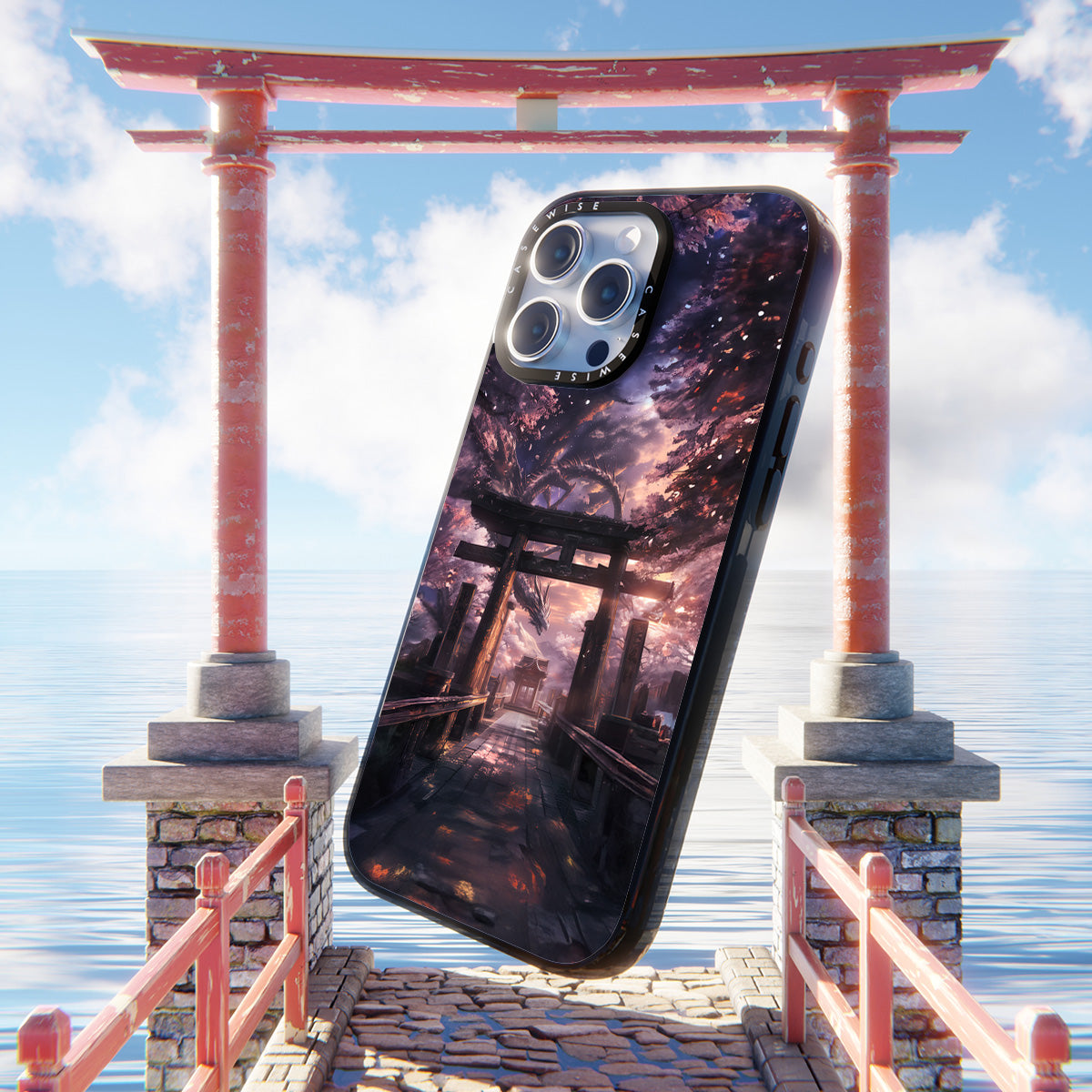 CASEWISE CASEWISE