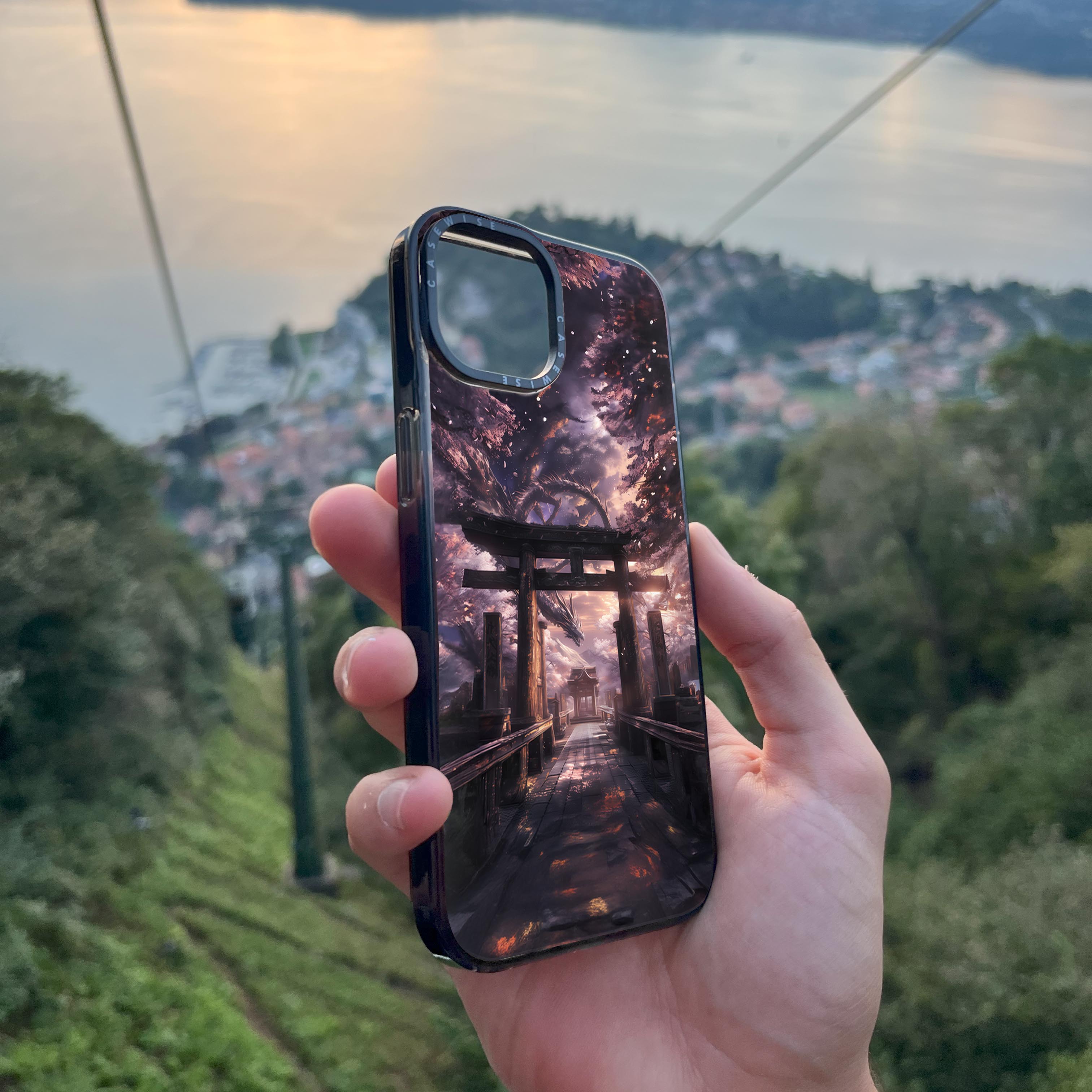 CASEWISE CASEWISE