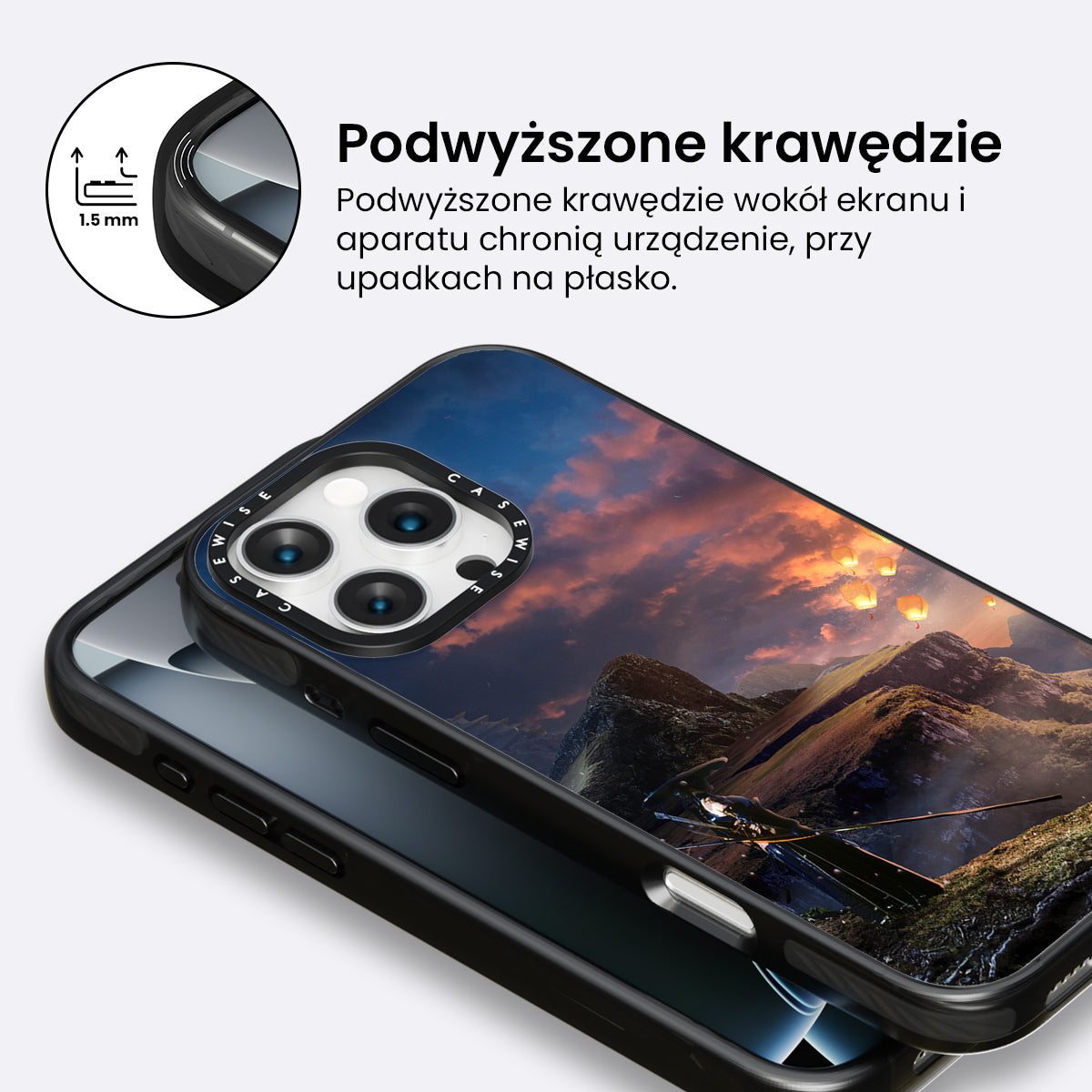 1.5 mm

Podwyższone krawędzie

Podwyższone krawędzie wokół ekranu i aparatu chronią urządzenie, przy upadkach na płasko.

CASEWISE CASEWISE