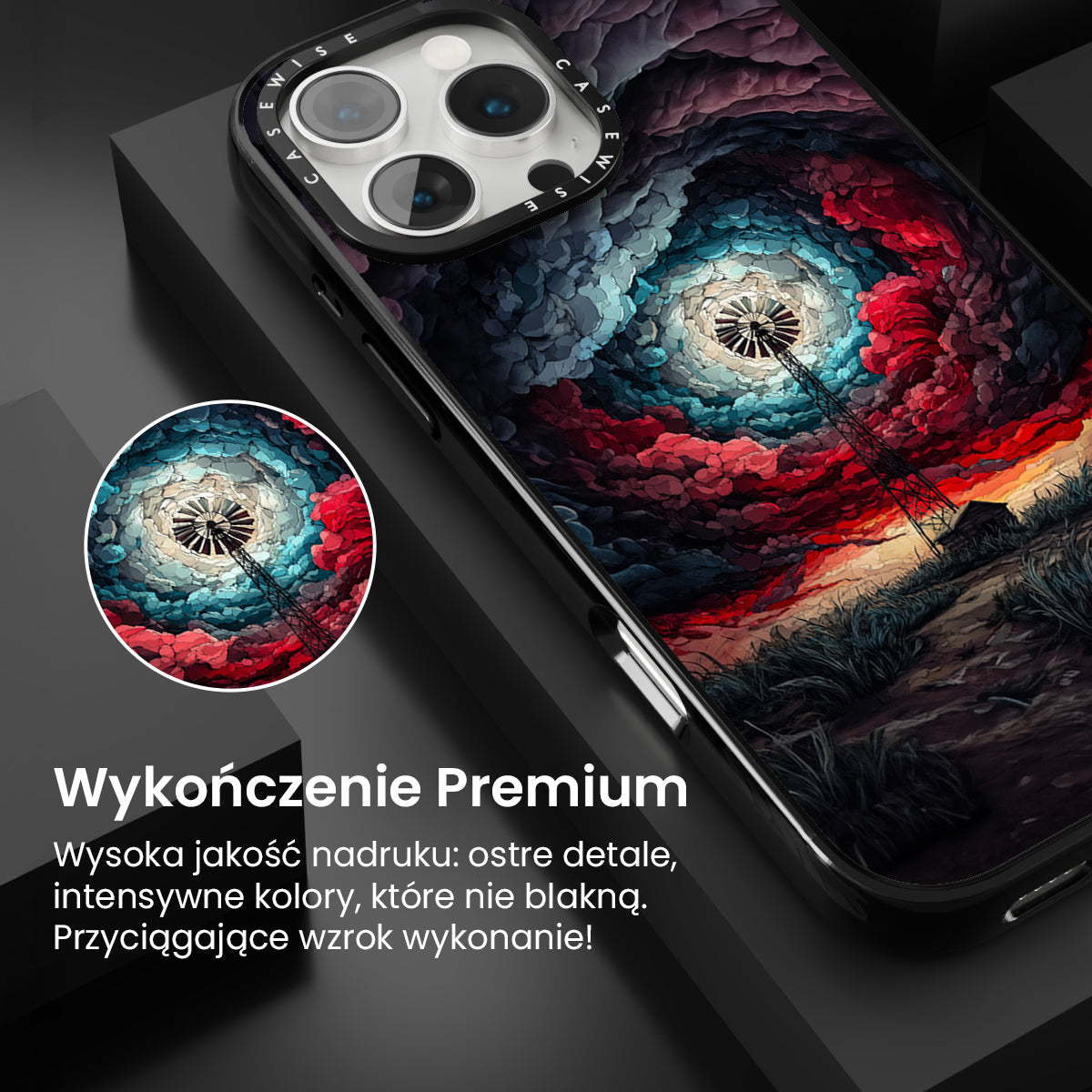 CASEWISE CASEWISE

Wykończenie Premium

Wysoka jakość nadruku: ostre detale, intensywne kolory, które nie blakną. Przyciągające wzrok wykonanie!