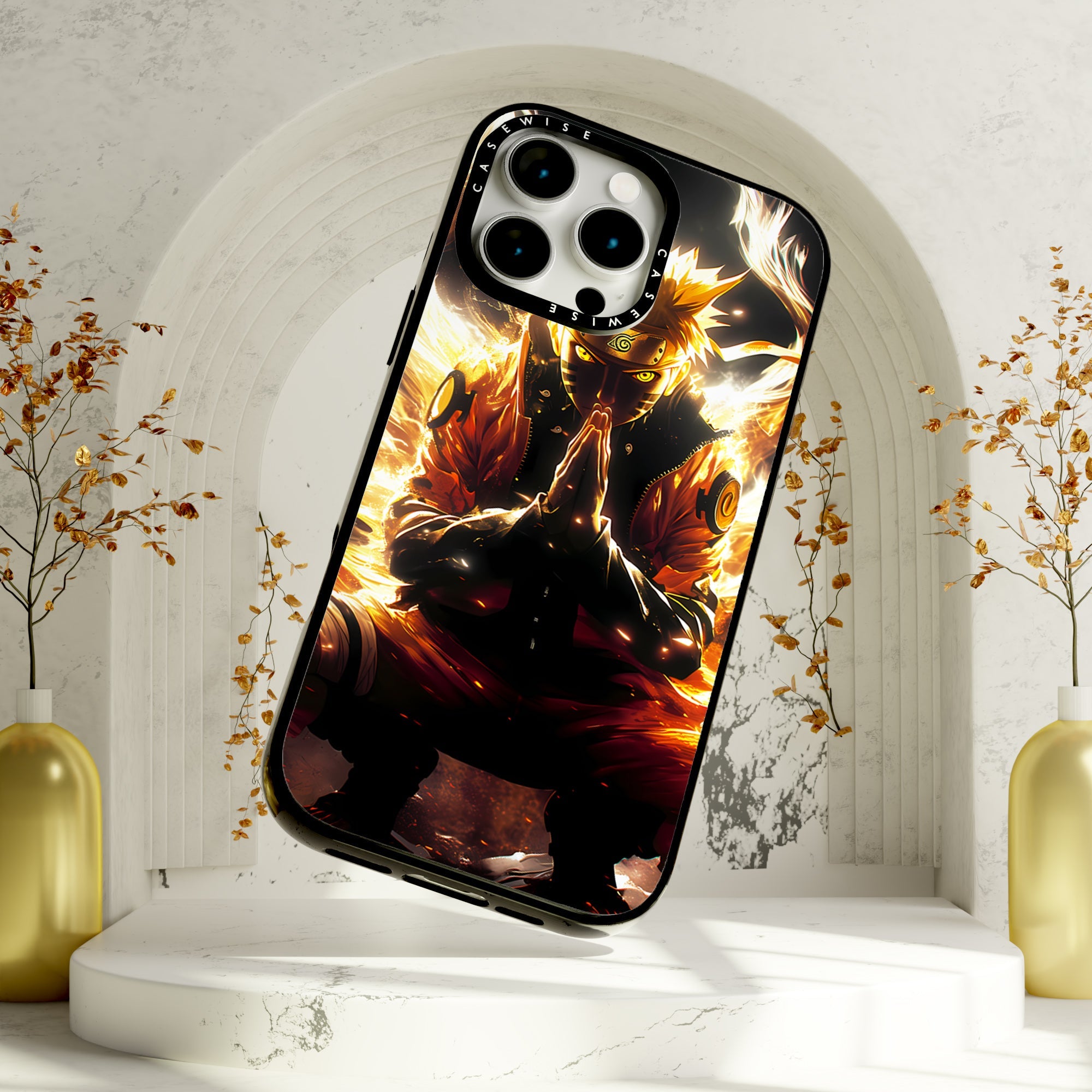 CASEWISE
CASEWISE