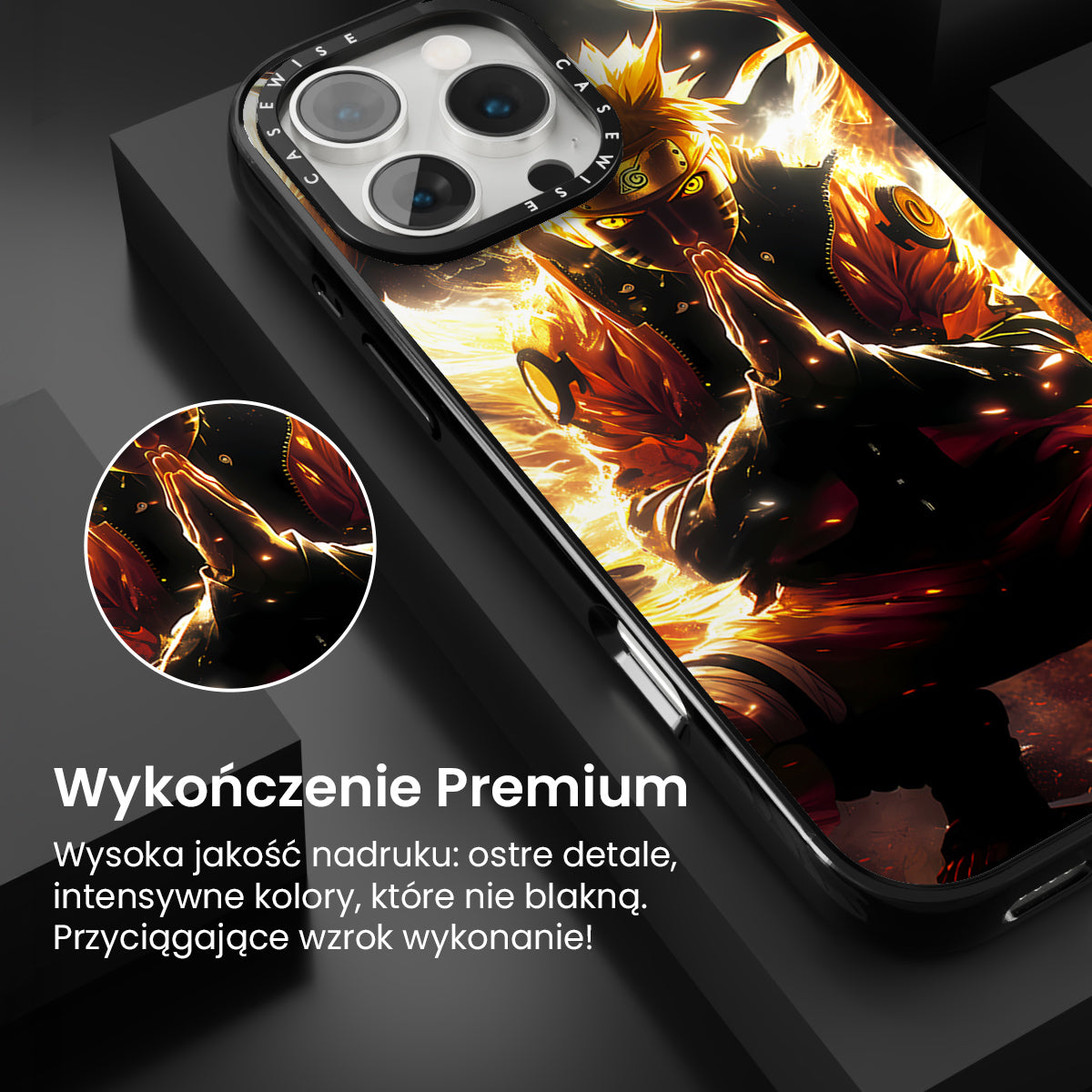 CASEWISE CASEWISE

Wykończenie Premium

Wysoka jakość nadruku: ostre detale, intensywne kolory, które nie blakną. Przyciągające wzrok wykonanie!