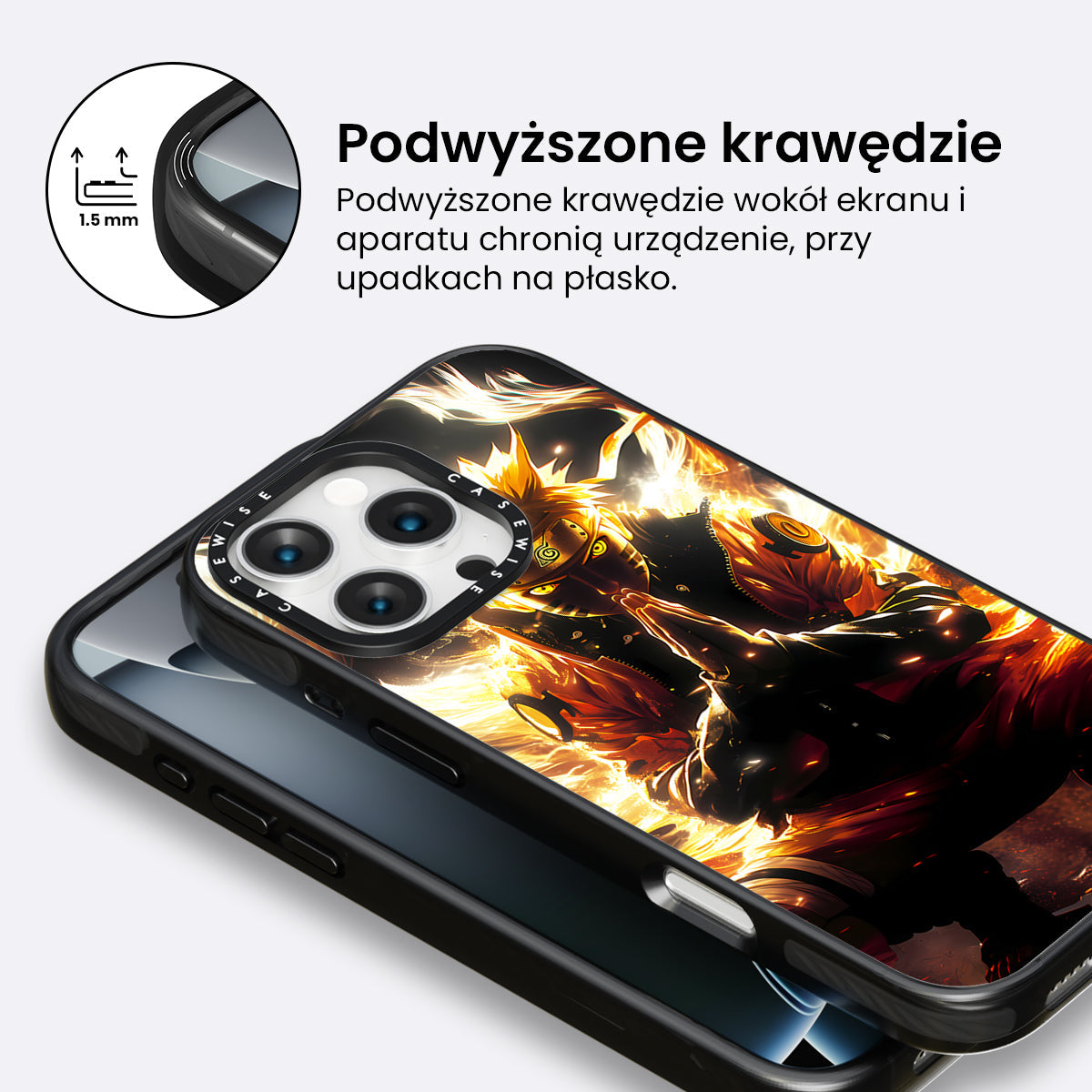 1.5 mm

Podwyższone krawędzie

Podwyższone krawędzie wokół ekranu i aparatu chronią urządzenie, przy upadkach na płasko.

CASEWISE CASEWISE