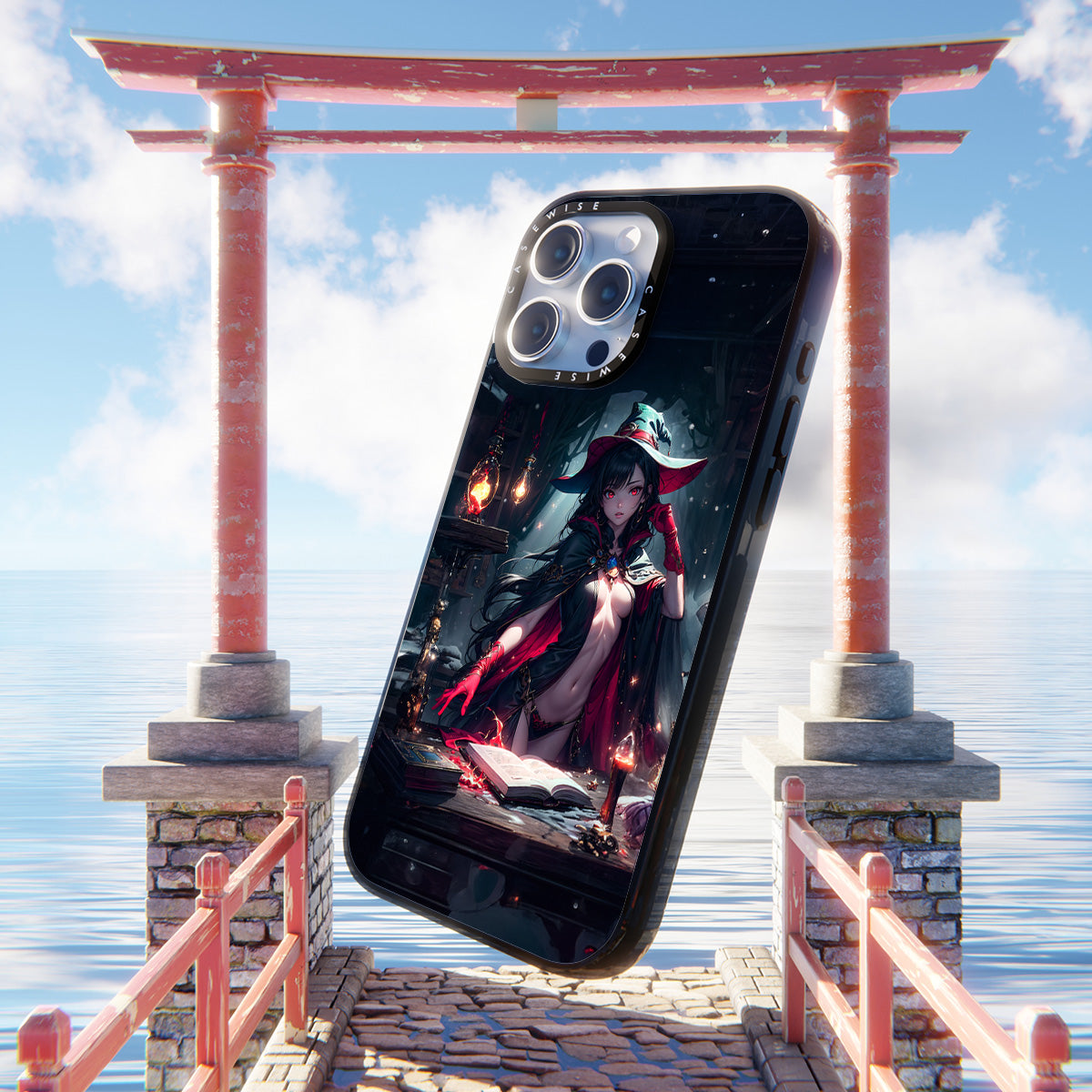 CASEWISE CASEWISE