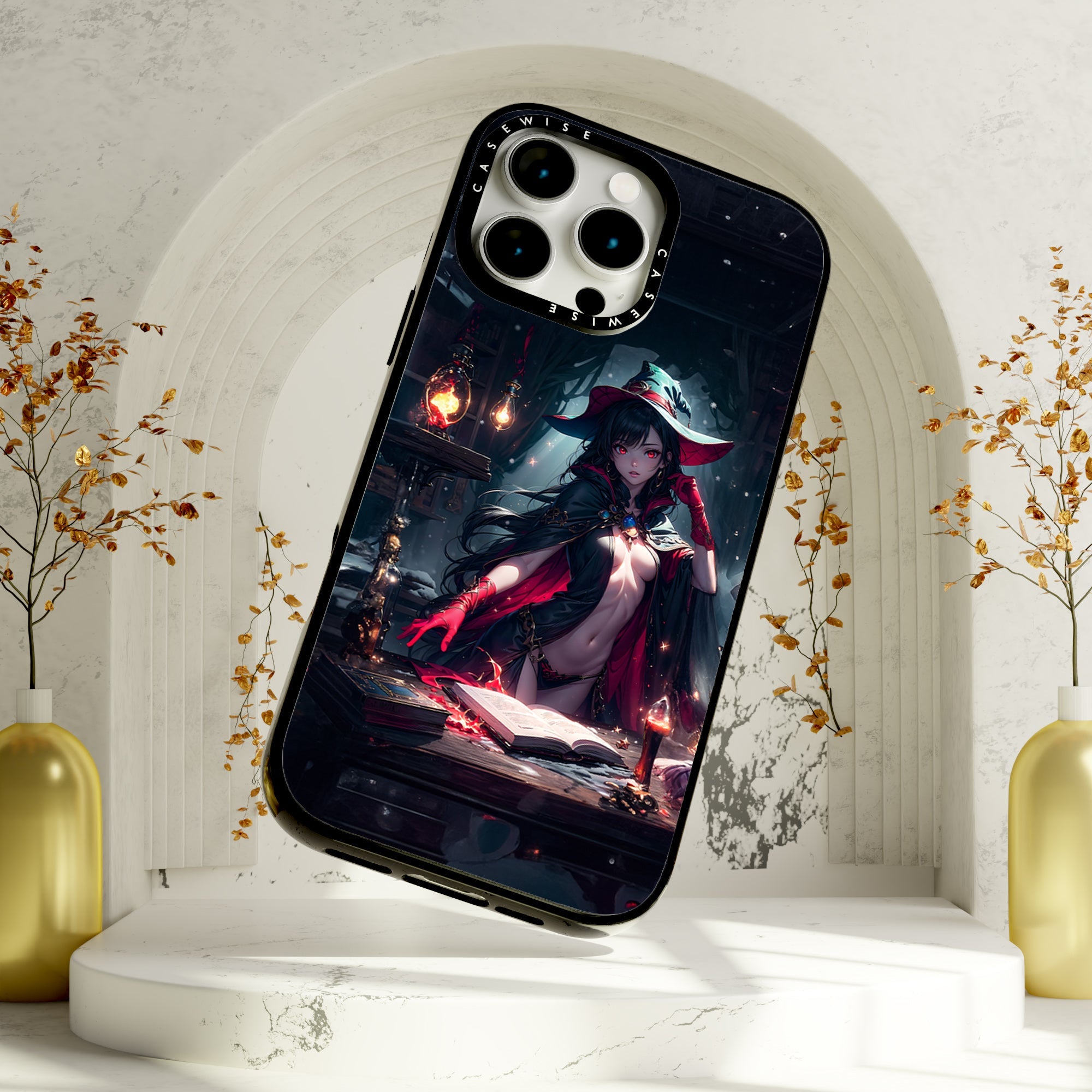 CASEWISE CASEWISE