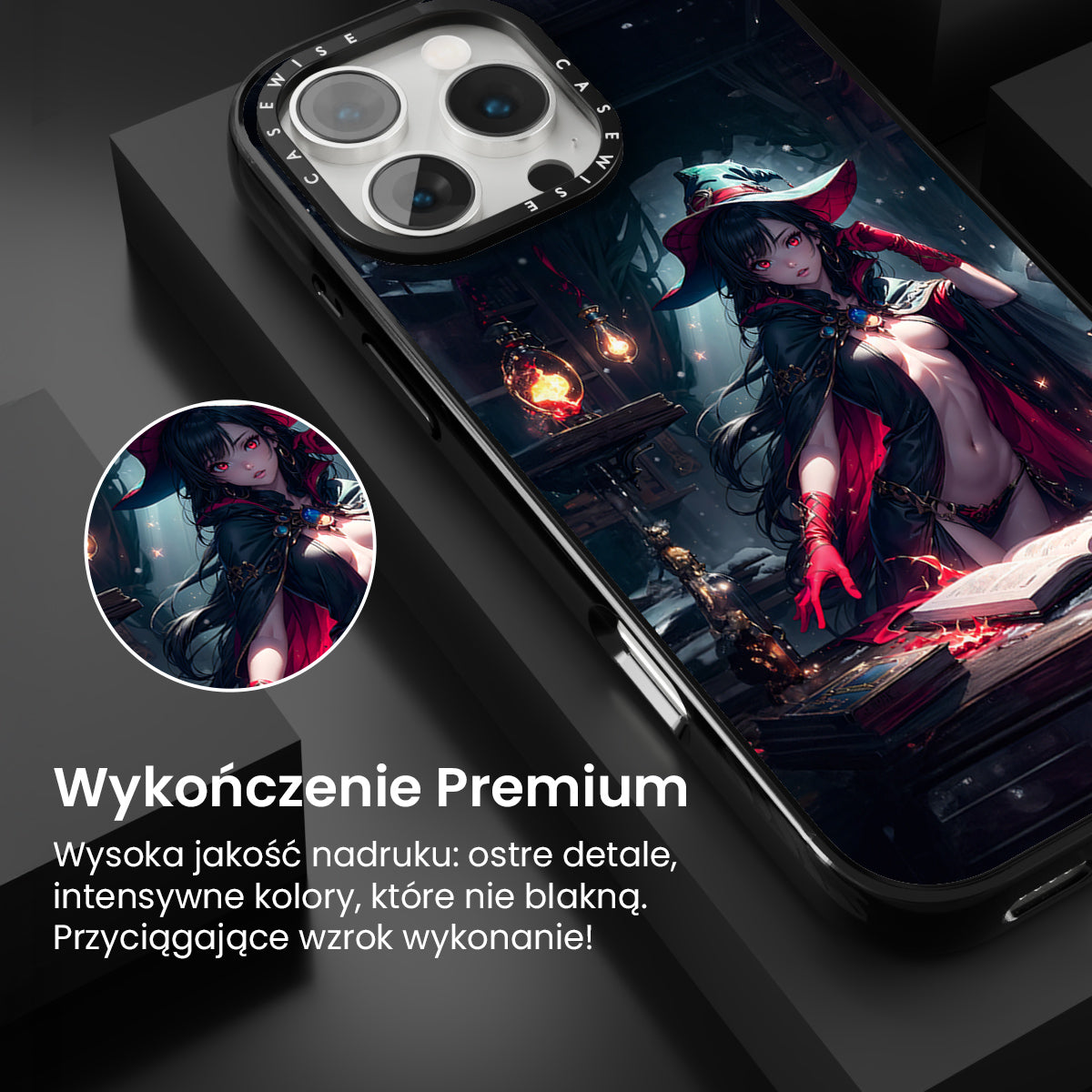 CASEWISE CASEWISE

Wykończenie Premium

Wysoka jakość nadruku: ostre detale, intensywne kolory, które nie blakną. Przyciągające wzrok wykonanie!