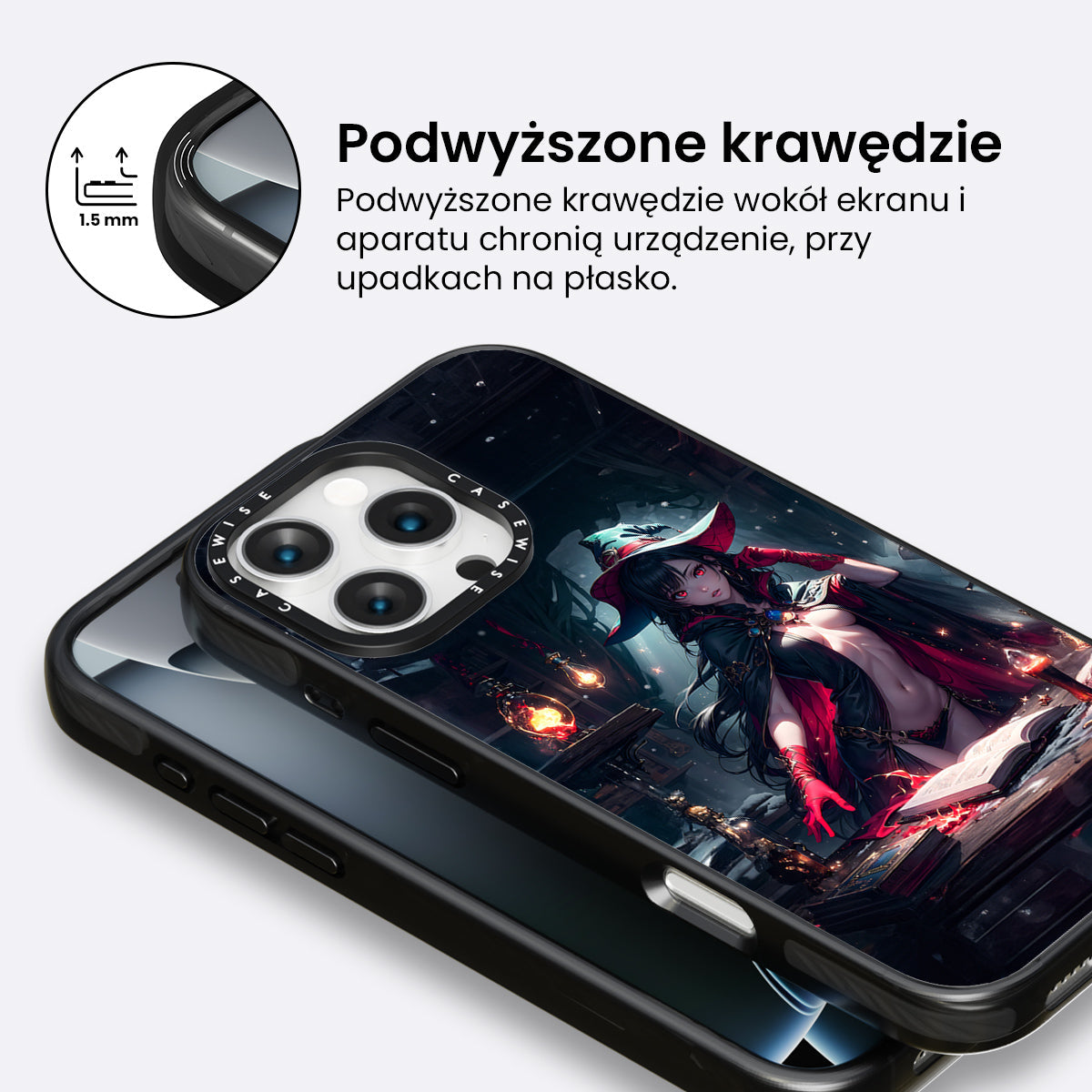 1.5 mm

Podwyższone krawędzie

Podwyższone krawędzie wokół ekranu i aparatu chronią urządzenie, przy upadkach na płasko.

CASEWISE CASEWISE