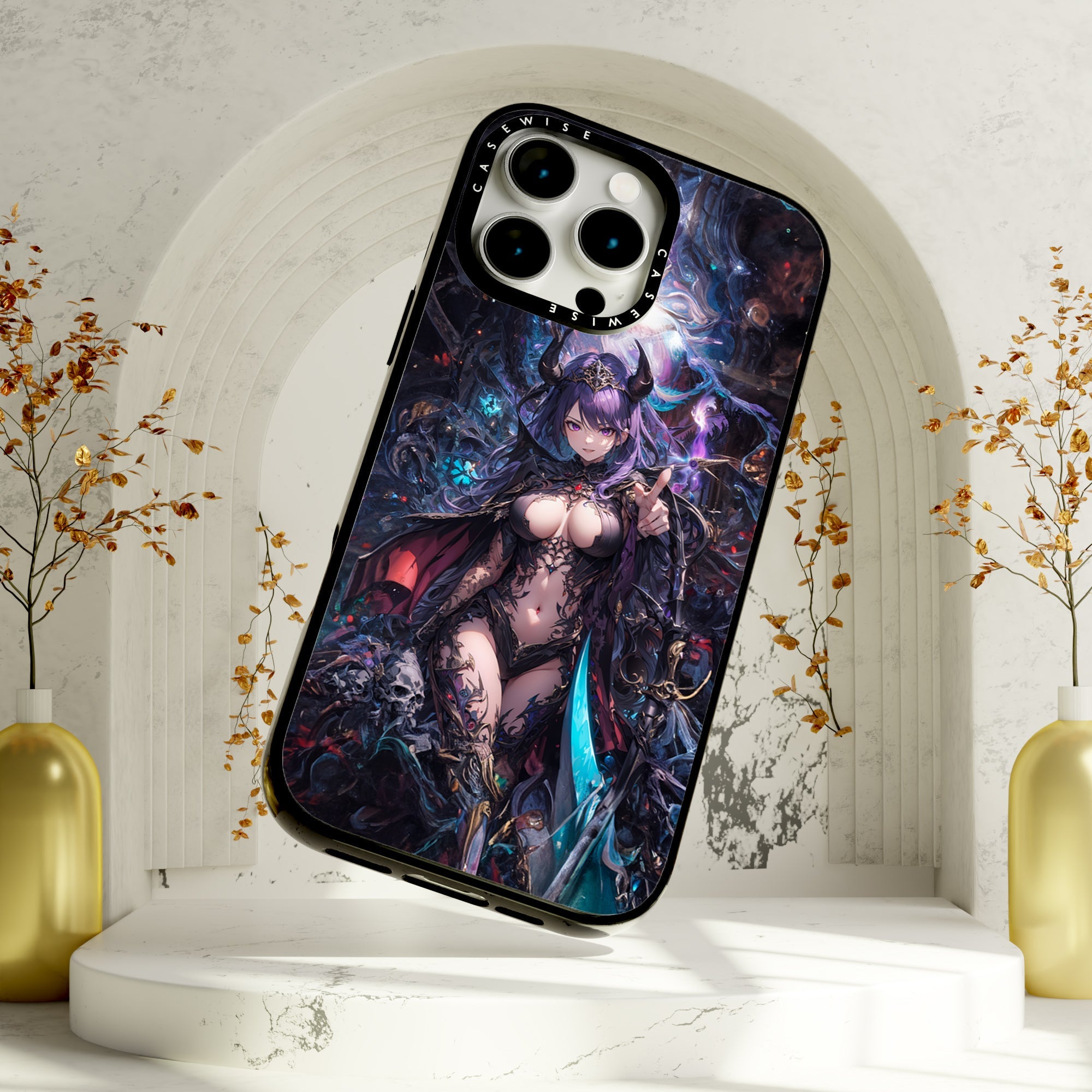 CASEWISE
CASEWISE