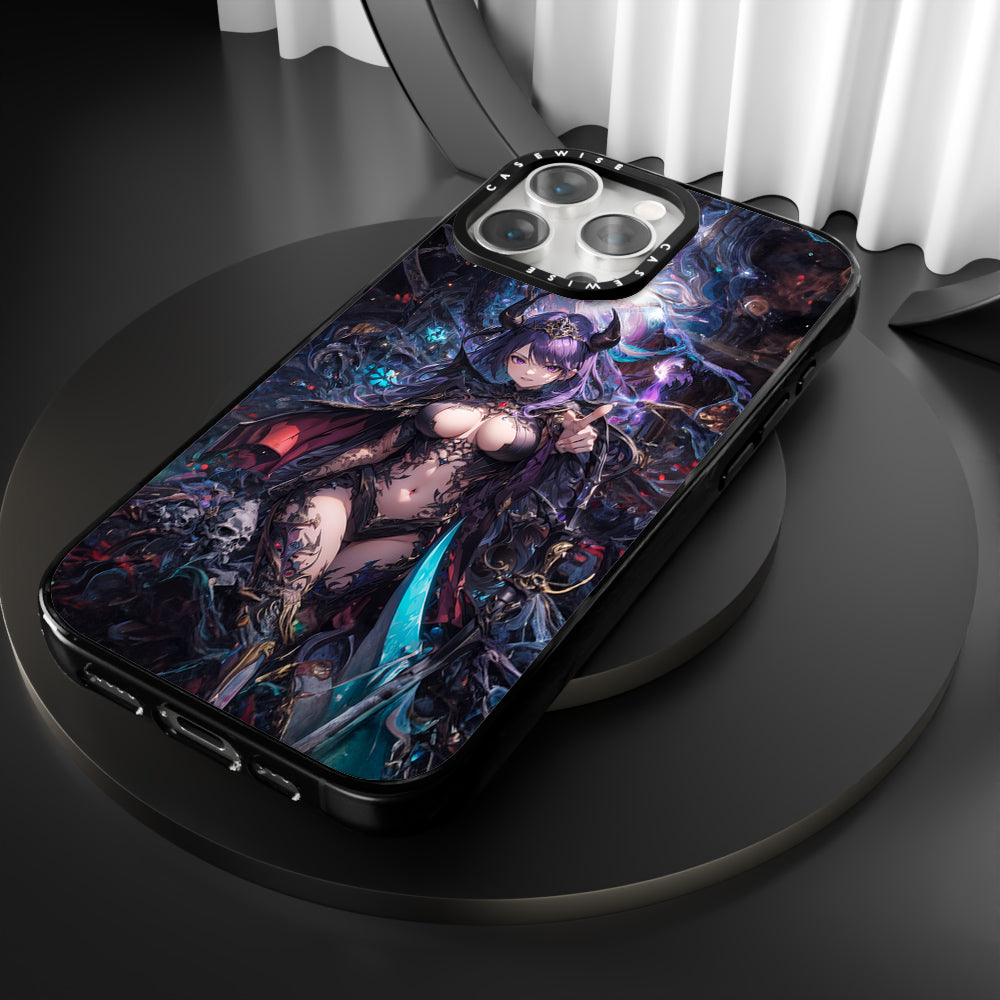 CASEWISE
CASEWISE