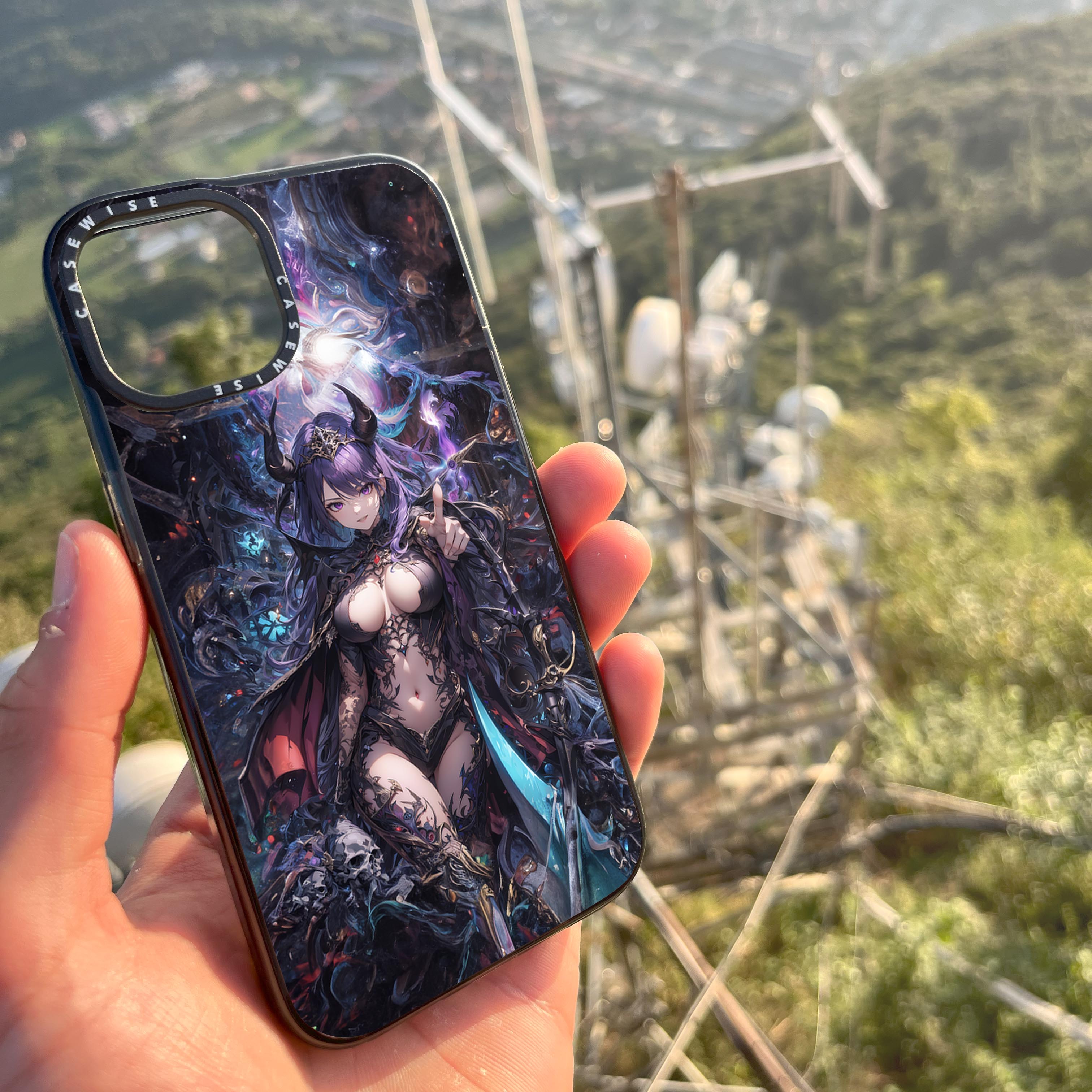 CASEWISE CASEWISE