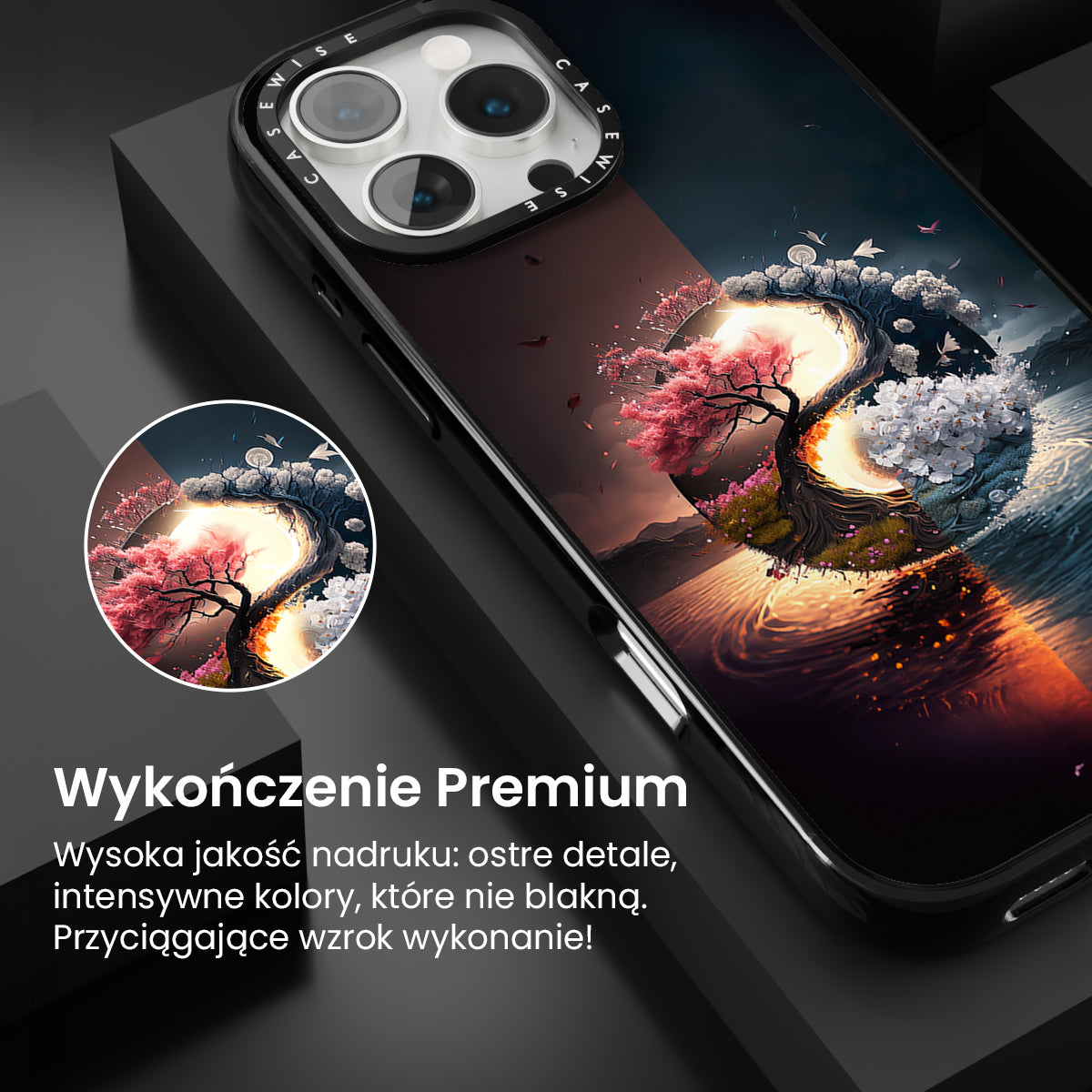 CASEWISE CASEWISE

Wykończenie Premium

Wysoka jakość nadruku: ostre detale, intensywne kolory, które nie blakną. Przyciągające wzrok wykonanie!