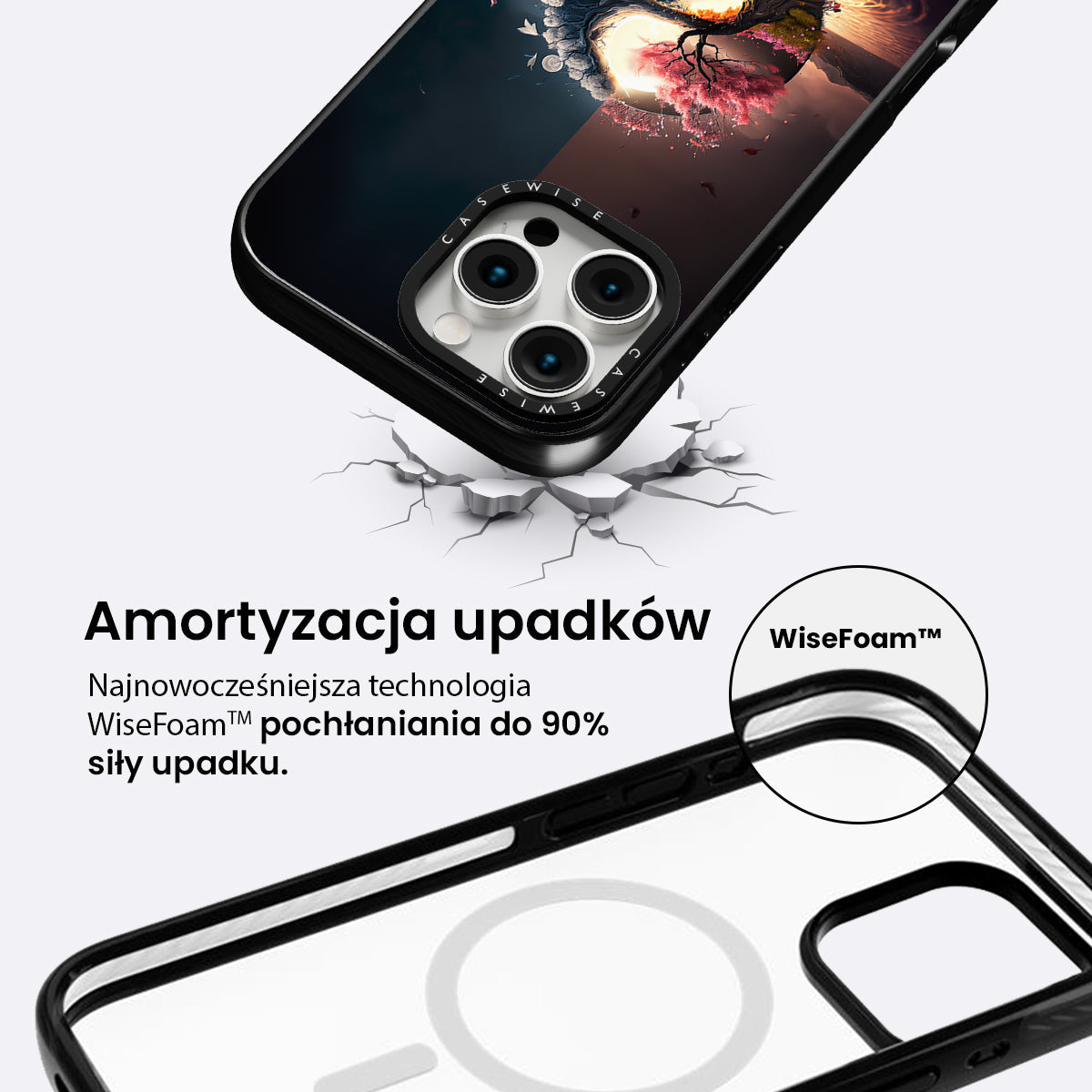 CASEWISE

CASEWISE

Amortyzacja upadków

Najnowocześniejsza technologia WiseFoam™ pochłaniania do 90% siły upadku.

WiseFoam™