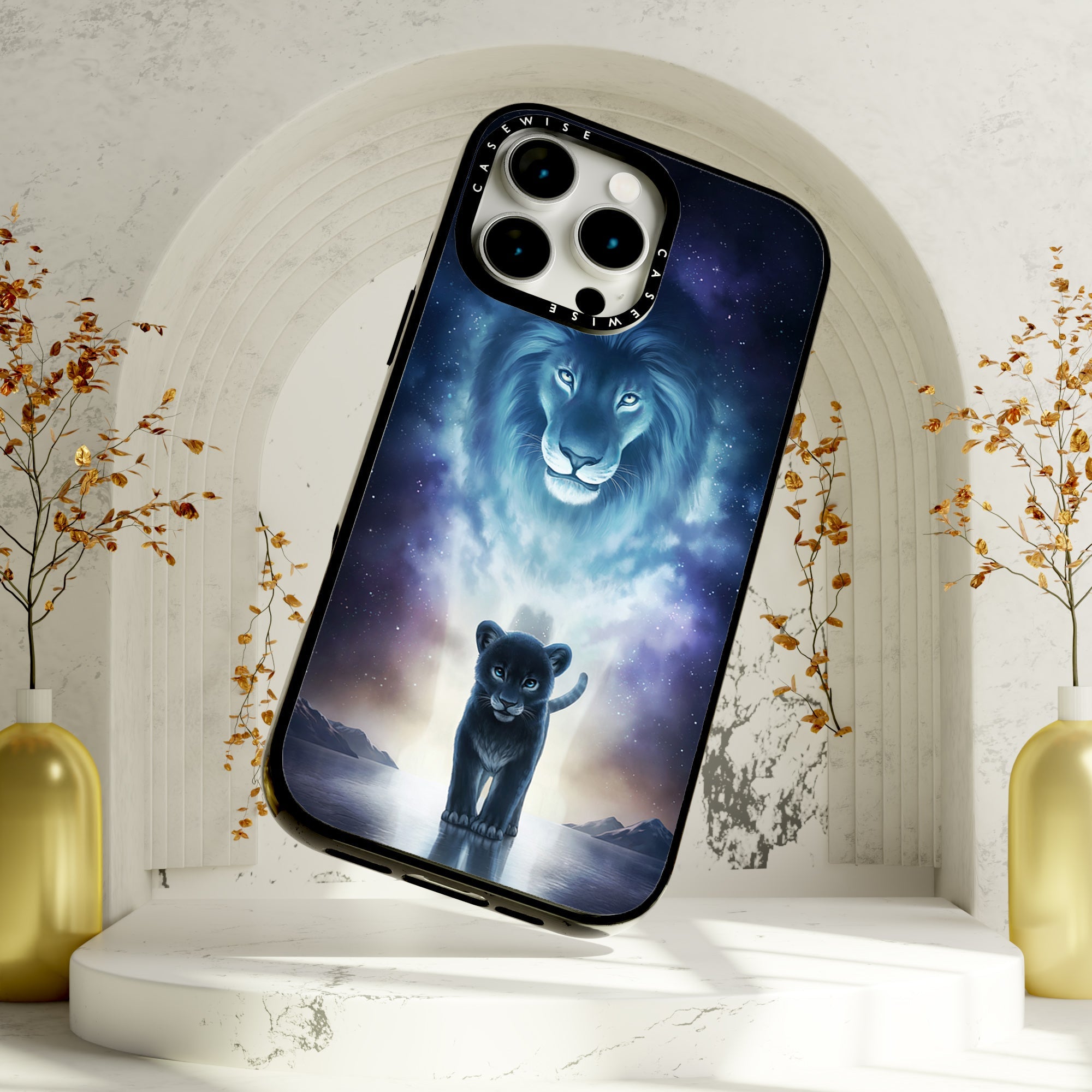 CASEWISE
CASEWISE