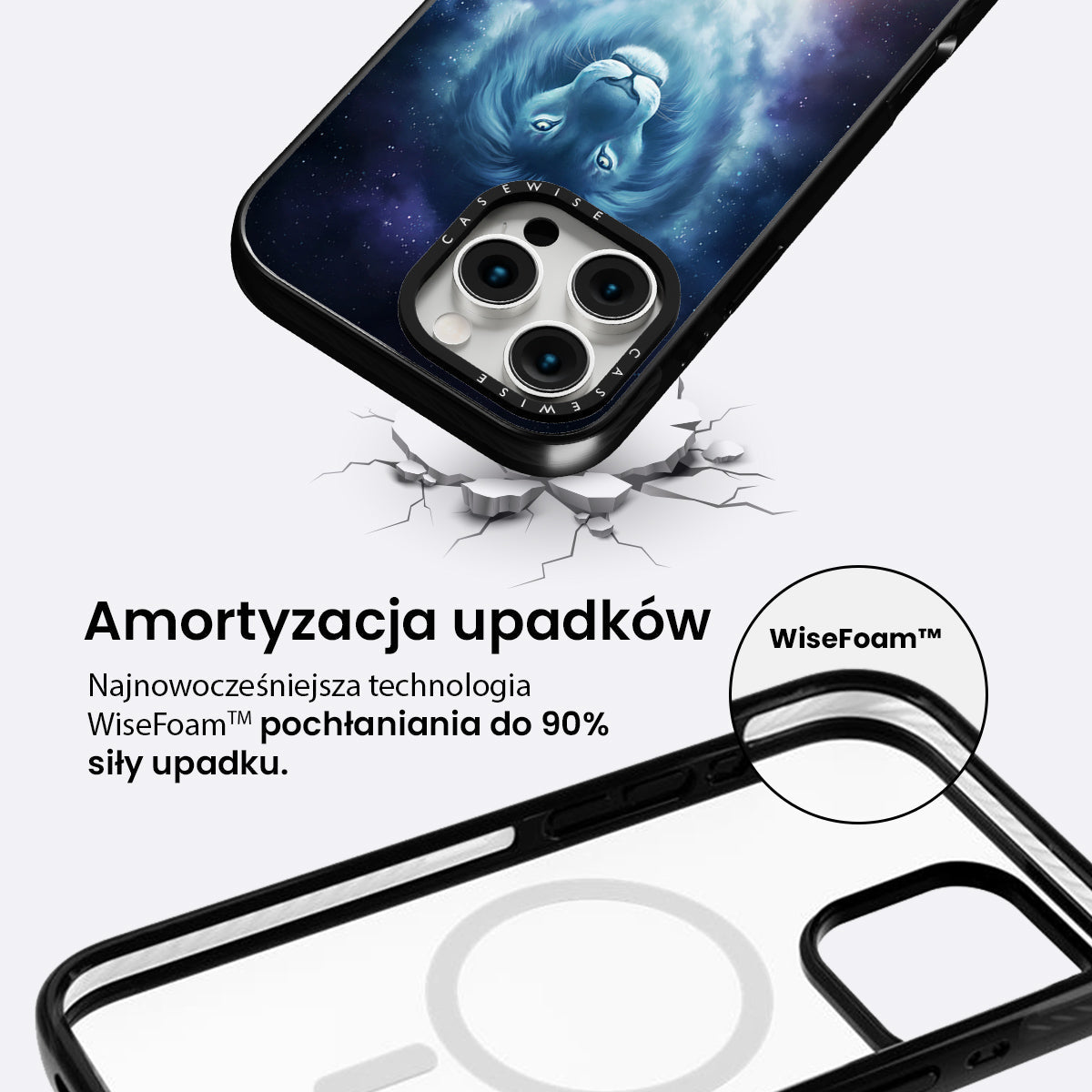 CASEWISE
CASEWISE

Amortyzacja upadków

Najnowocześniejsza technologia WiseFoam™ pochłaniania do 90% siły upadku.

WiseFoam™