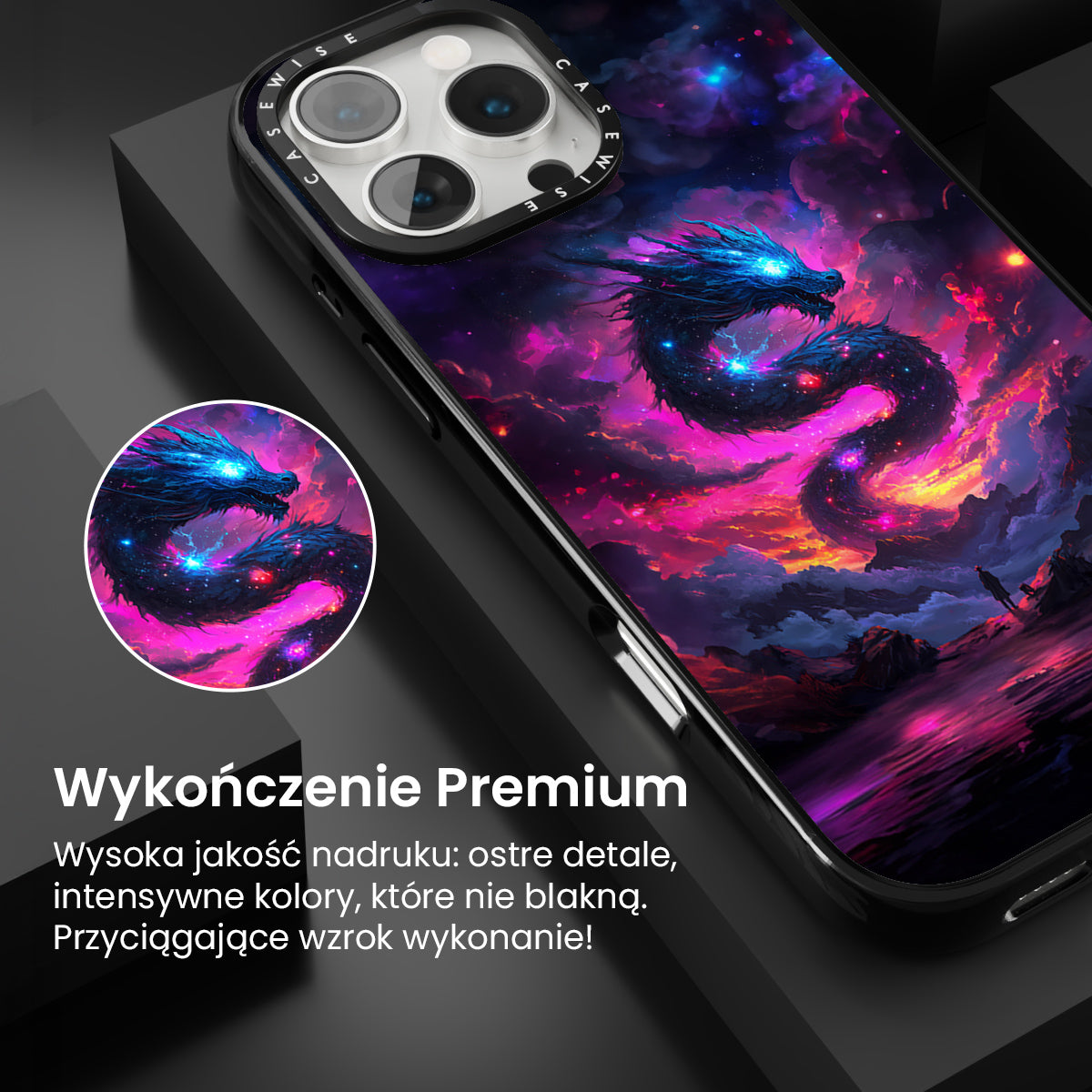 CASEWISE CASEWISE

Wykończenie Premium

Wysoka jakość nadruku: ostre detale, intensywne kolory, które nie blakną. Przyciągające wzrok wykonanie!