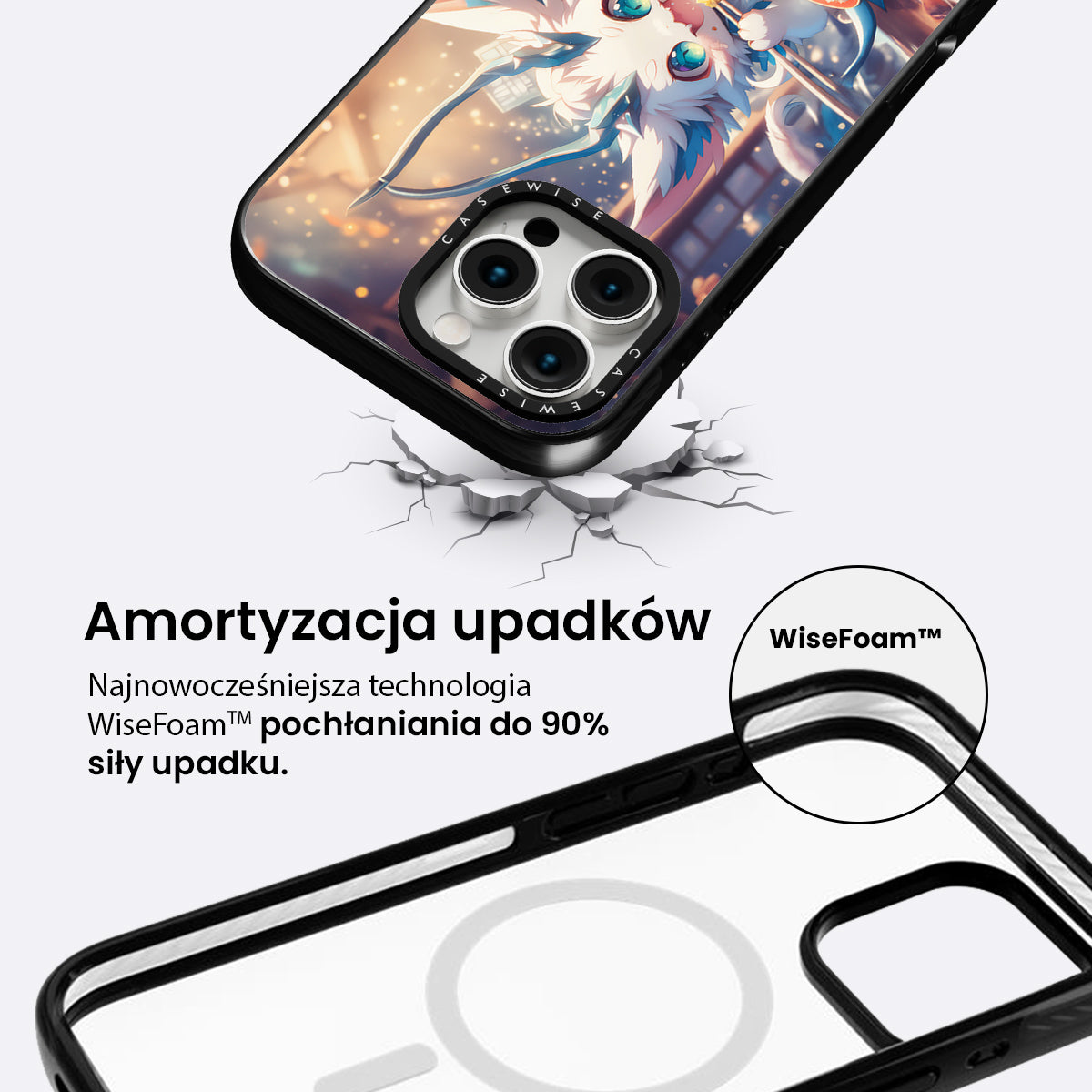 CASEWISE

CASEWISE

Amortyzacja upadków

Najnowocześniejsza technologia WiseFoam™ pochłaniania do 90% siły upadku.

WiseFoam™