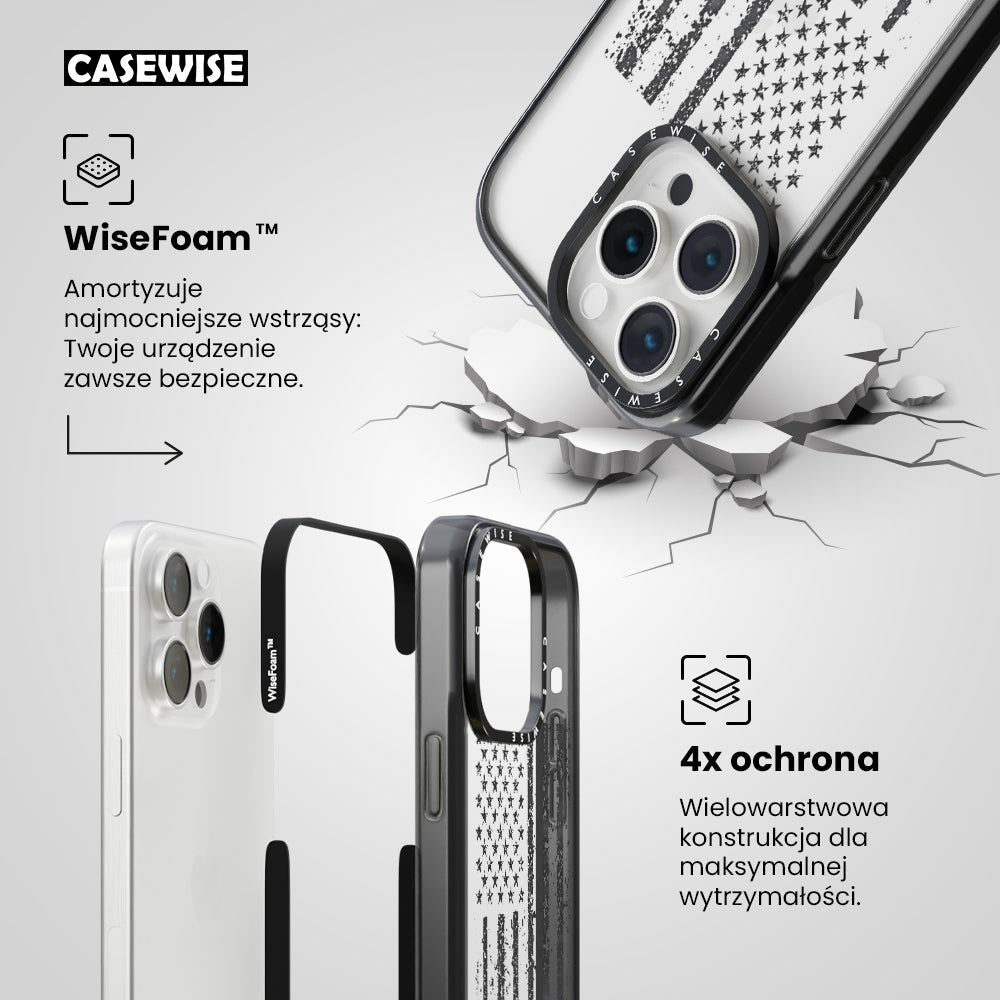 CASEWISE

WiseFoam™

Amortyzuje najmocniejsze wstrząsy: Twoje urządzenie zawsze bezpieczne.

CASEWISE

CASEWISE

WiseFoam™

CASEWISE

4x ochrona

Wielowarstwowa konstrukcja dla maksymalnej wytrzymałości.