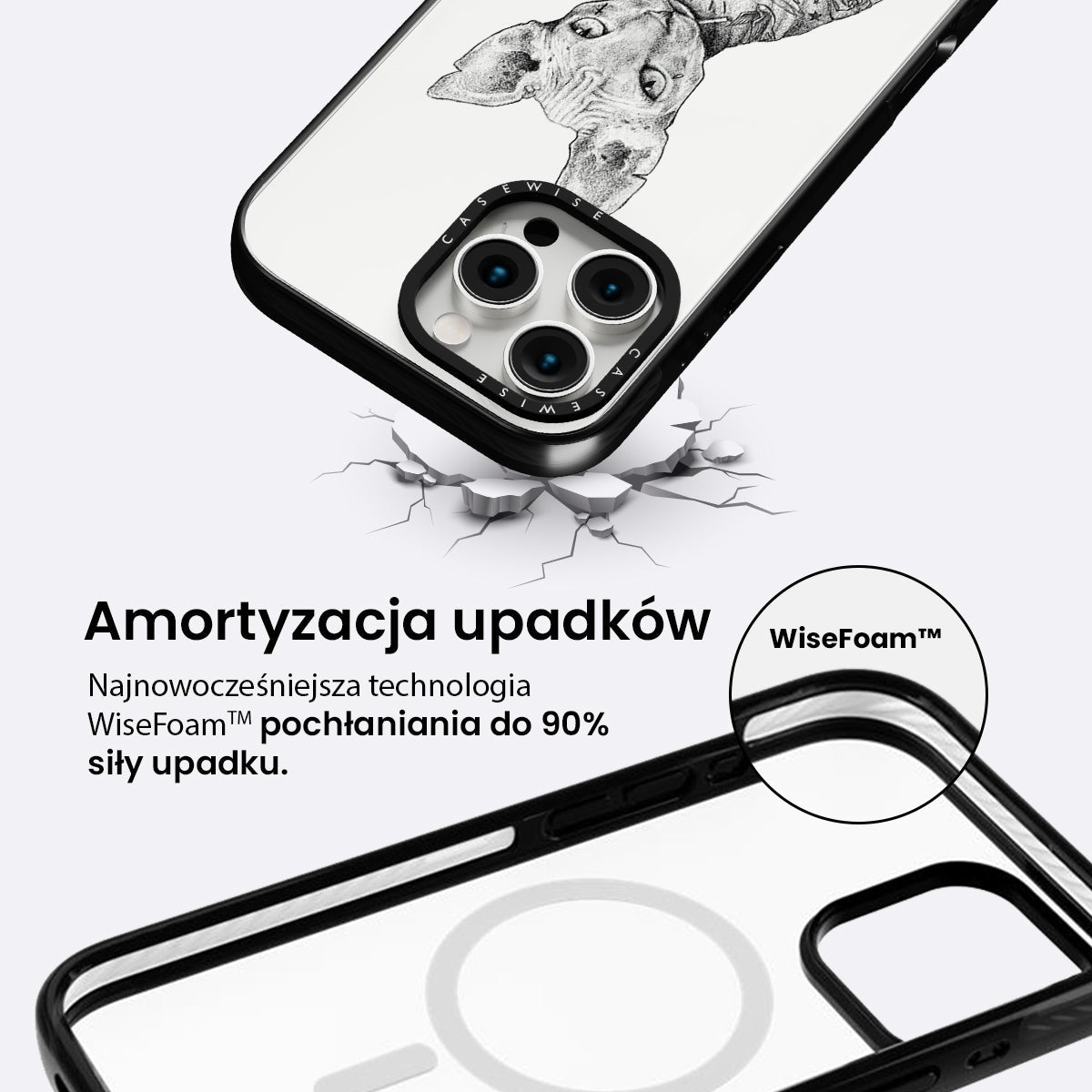 CASEWISE

CASEWISE

Amortyzacja upadków

Najnowocześniejsza technologia WiseFoam™ pochłaniania do 90% siły upadku.

WiseFoam™