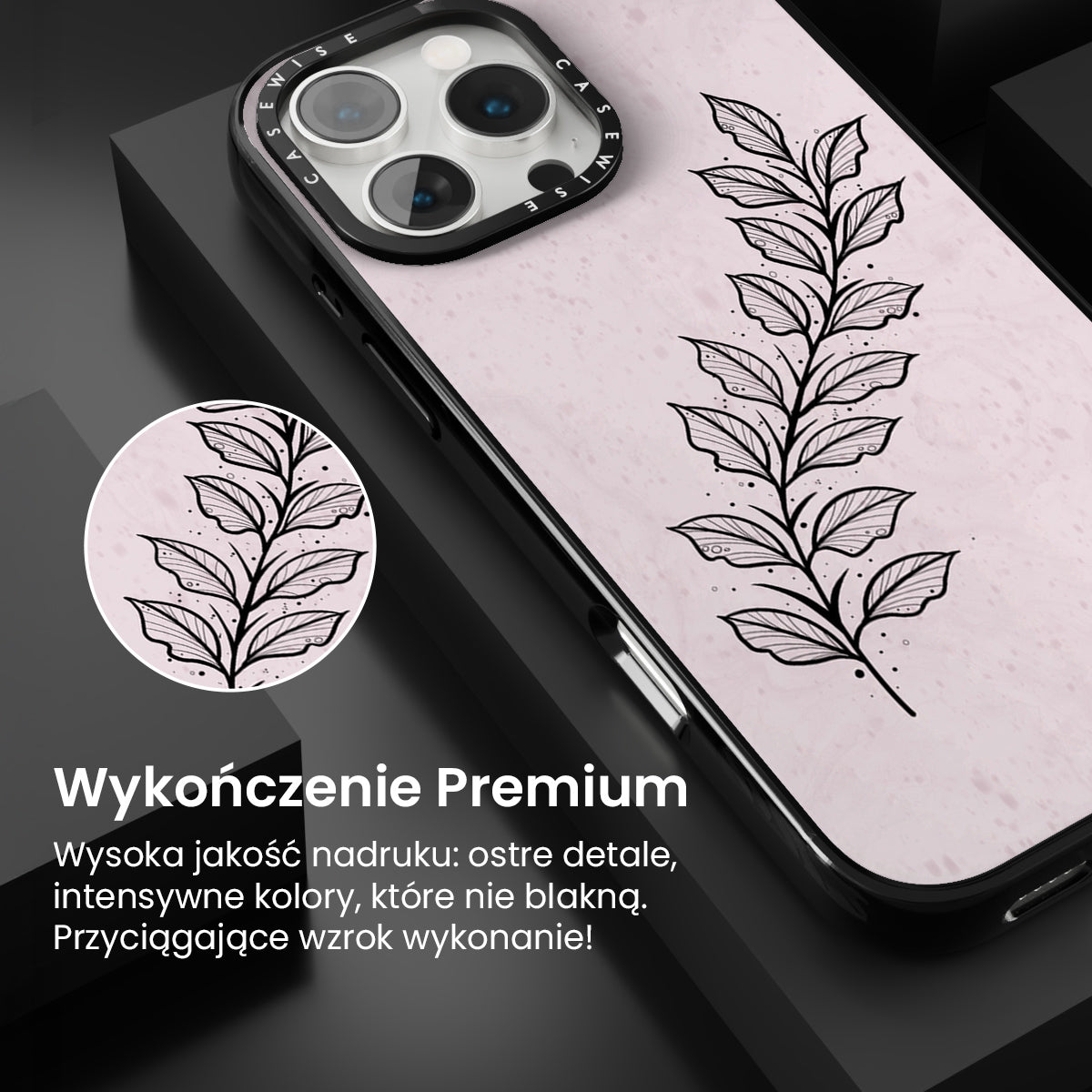 CASEWISE CASEWISE

Wykończenie Premium

Wysoka jakość nadruku: ostre detale, intensywne kolory, które nie blakną. Przyciągające wzrok wykonanie!