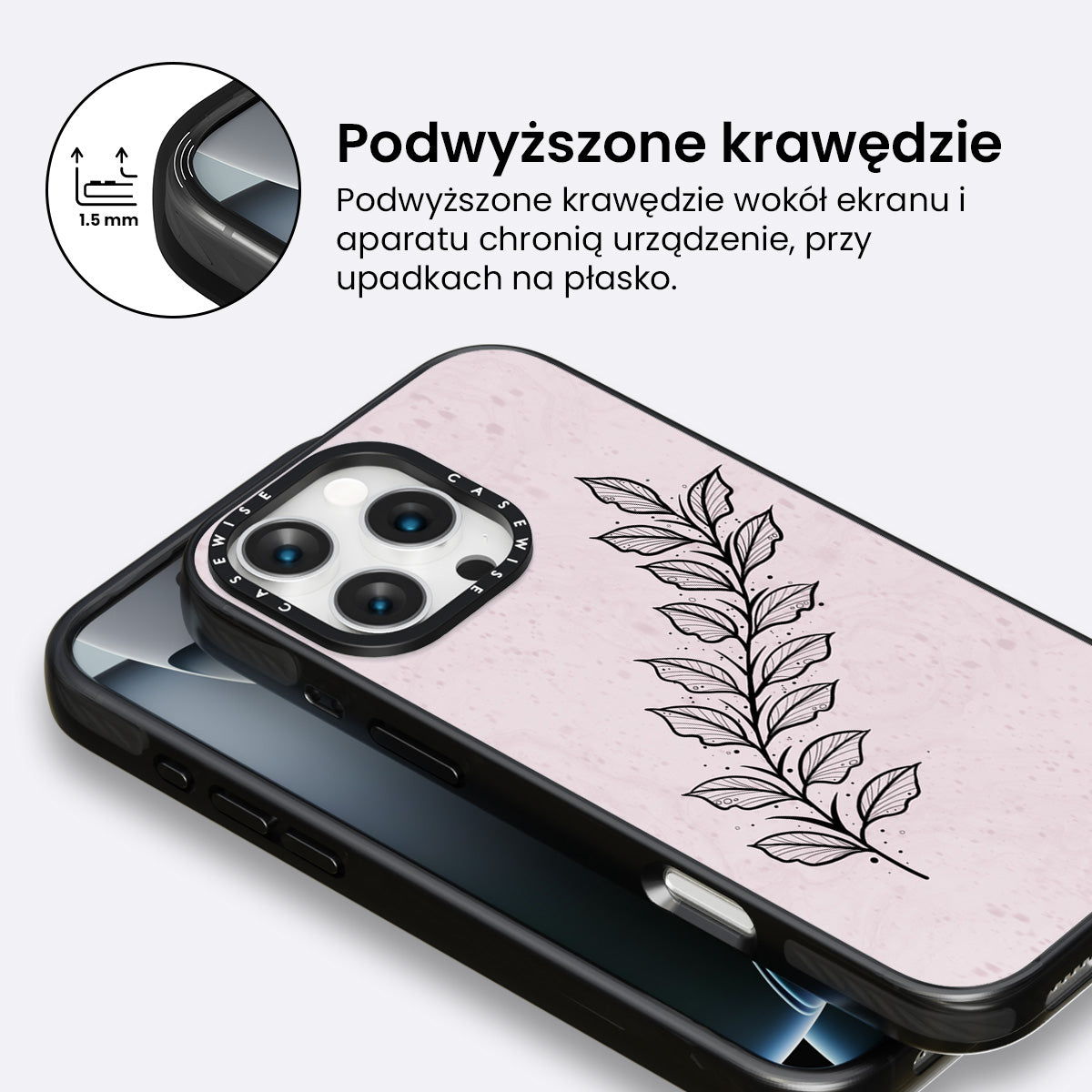 1.5 mm

Podwyższone krawędzie

Podwyższone krawędzie wokół ekranu i aparatu chronią urządzenie, przy upadkach na płasko.

CASEWISE CASEWISE