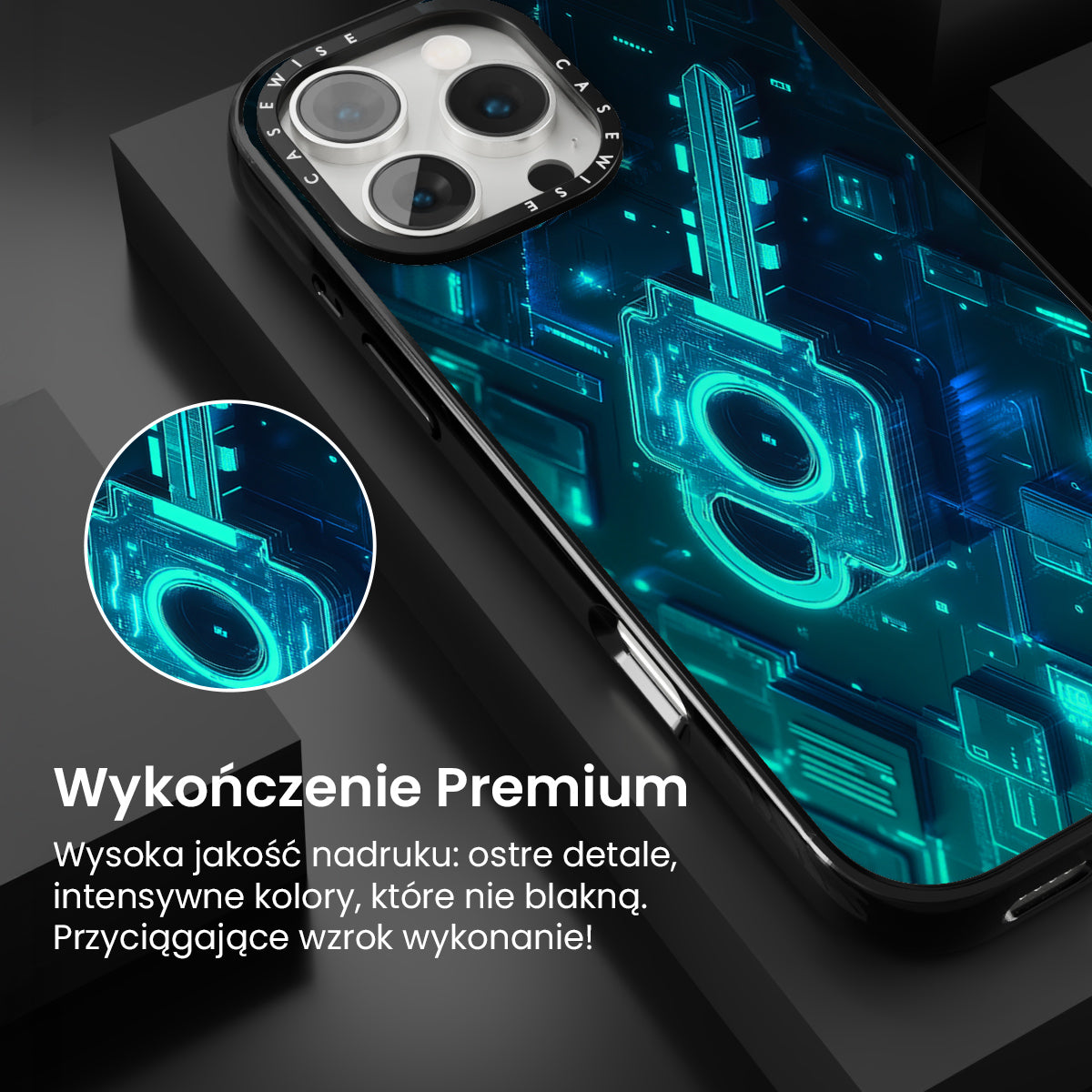 CASEWISE CASEWISE

Wykończenie Premium

Wysoka jakość nadruku: ostre detale, intensywne kolory, które nie blakną. Przyciągające wzrok wykonanie!