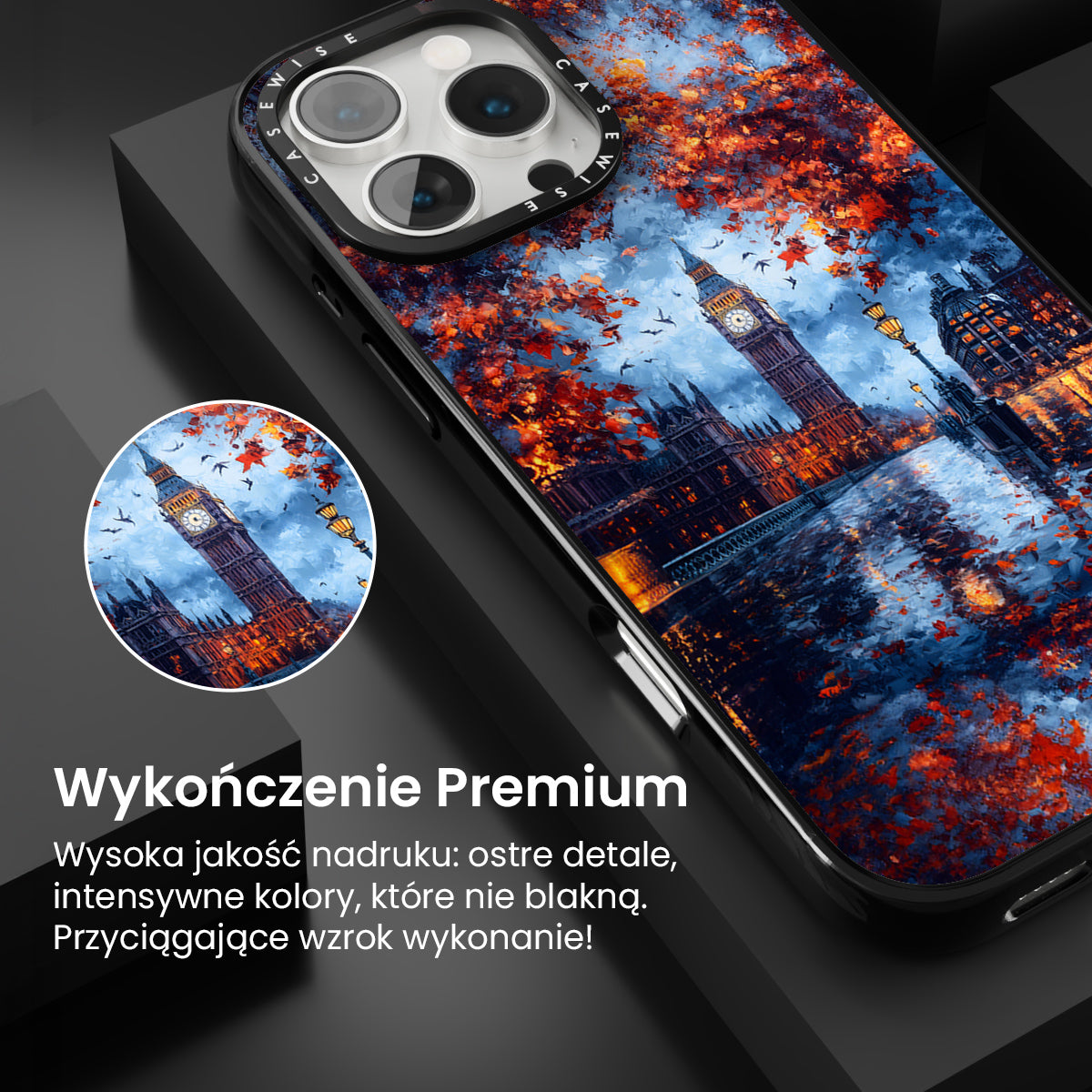 CASEWISE CASEWISE

Wykończenie Premium

Wysoka jakość nadruku: ostre detale, intensywne kolory, które nie blakną. Przyciągające wzrok wykonanie!