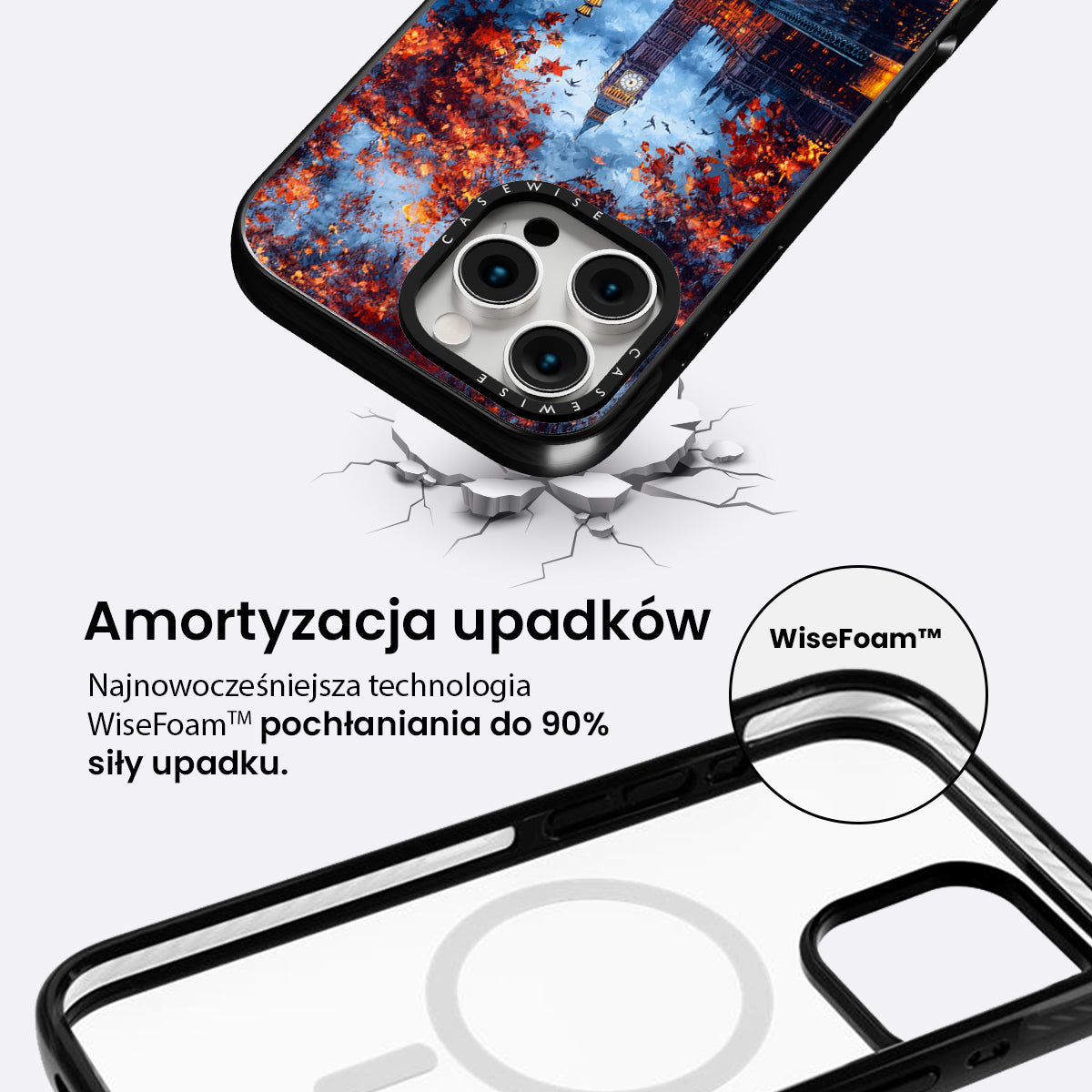 CASEWISE

CASEWISE

Amortyzacja upadków

Najnowocześniejsza technologia WiseFoam™ pochłaniania do 90% siły upadku.

WiseFoam™