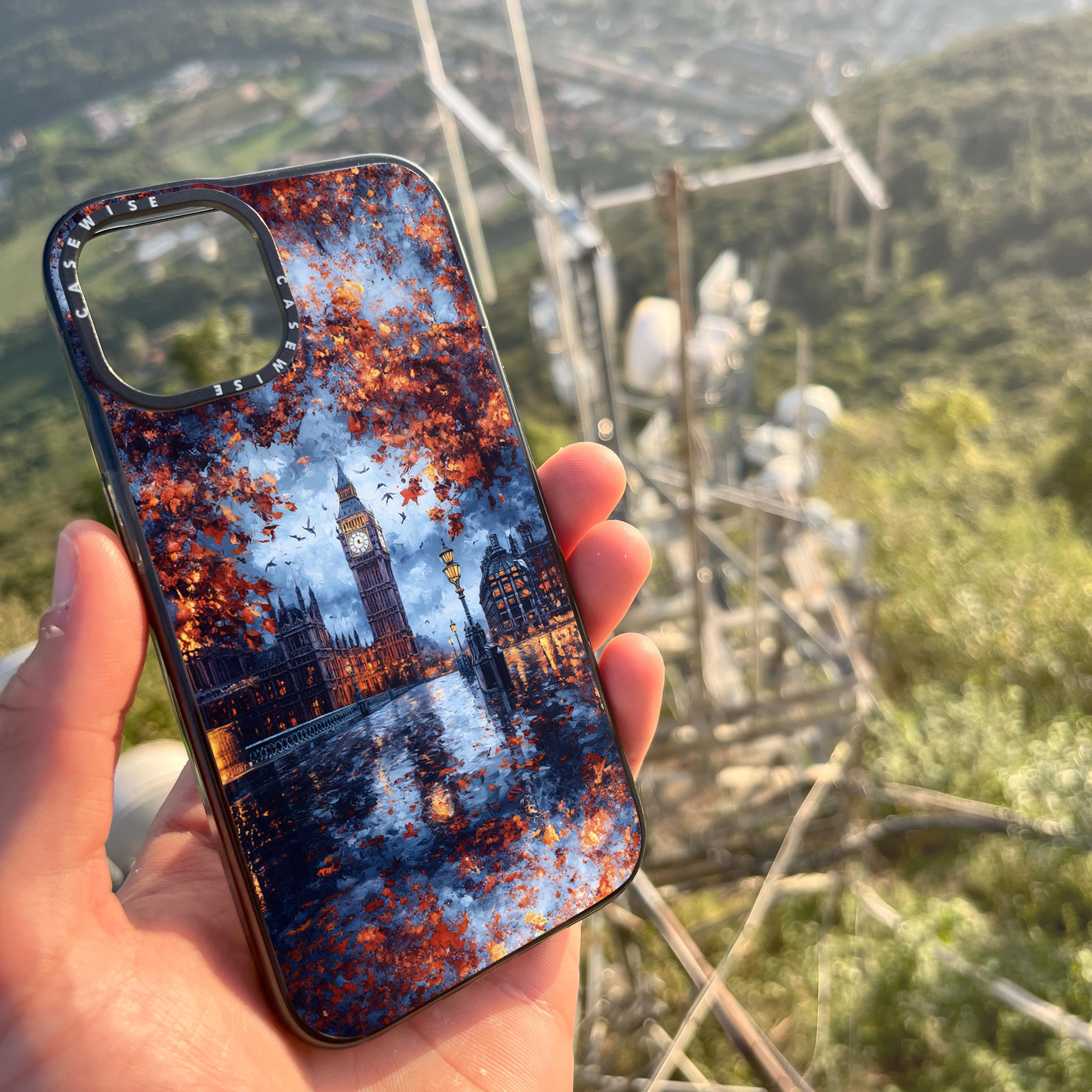 CASEWISE CASEWISE