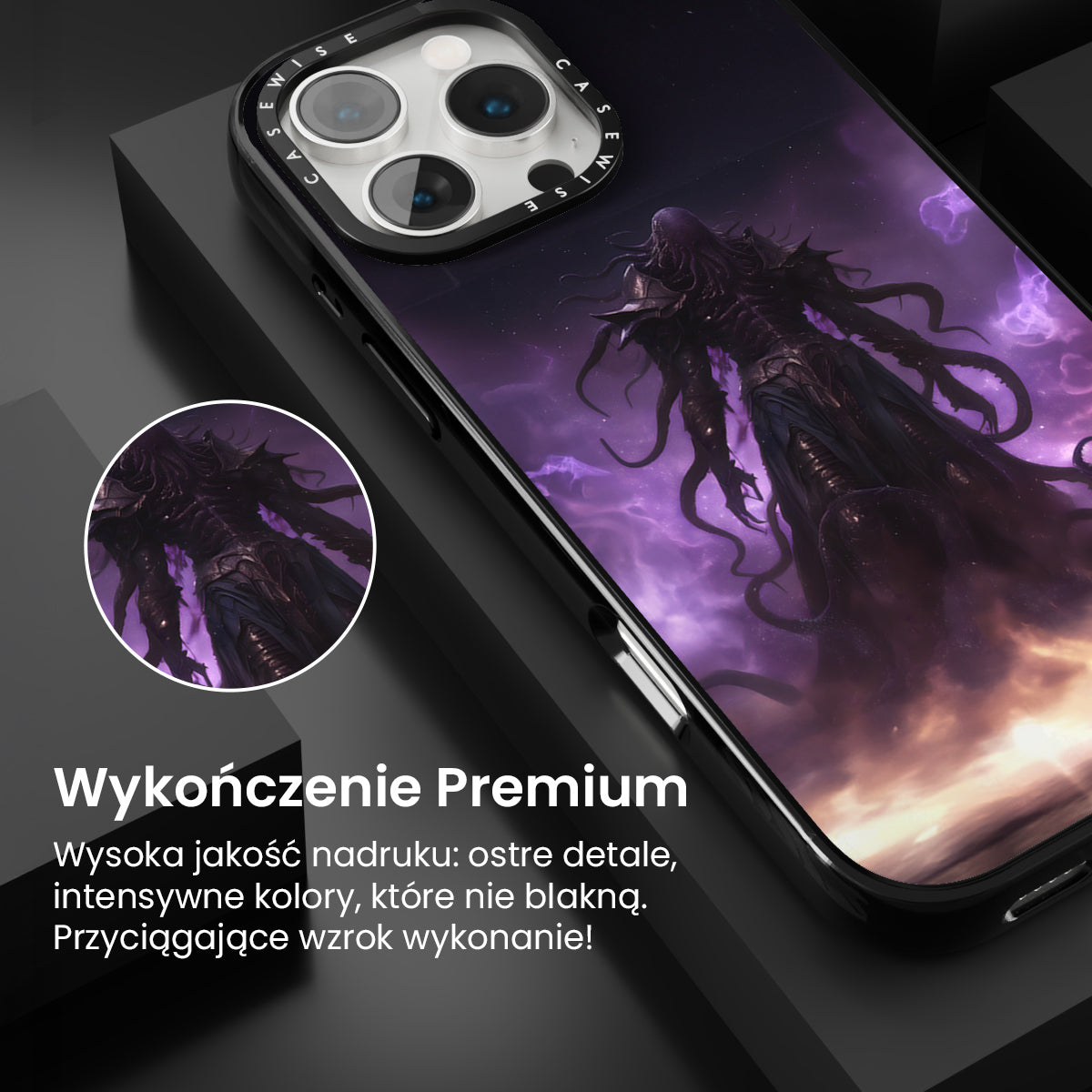 CASEWISE CASEWISE

Wykończenie Premium

Wysoka jakość nadruku: ostre detale, intensywne kolory, które nie blakną. Przyciągające wzrok wykonanie!