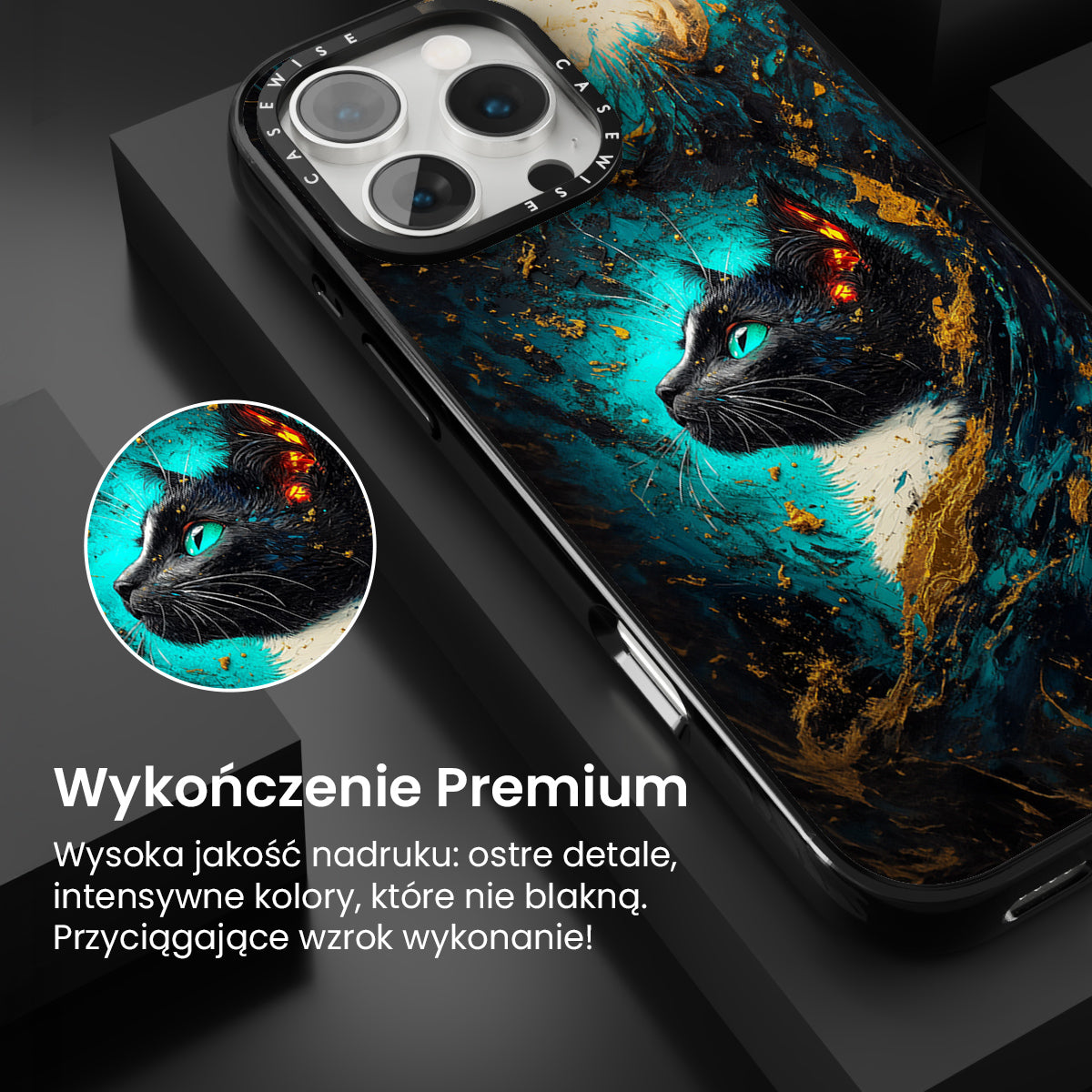 CASEWISE CASEWISE

Wykończenie Premium

Wysoka jakość nadruku: ostre detale, intensywne kolory, które nie blakną. Przyciągające wzrok wykonanie!