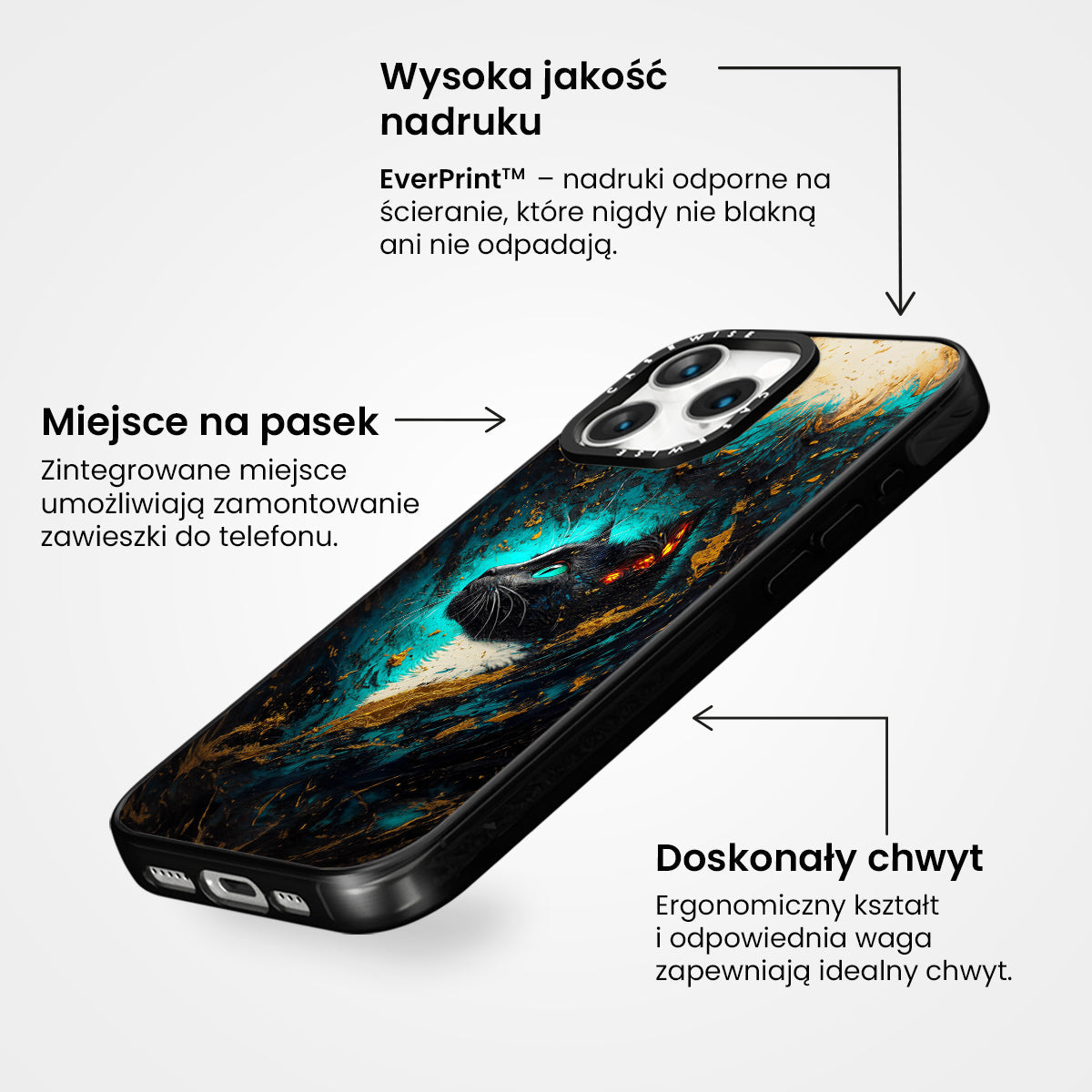 Wysoka jakość nadruku

EverPrint™ – nadruki odporne na ścieranie, które nigdy nie blakną ani nie odpadają.

Miejsce na pasek

Zintegrowane miejsce umożliwiają zamontowanie zawieszki do telefonu.

CASEWISE

CASEWISE

Doskonały chwyt

Ergonomiczny kształt i odpowiednia waga zapewniają idealny chwyt.