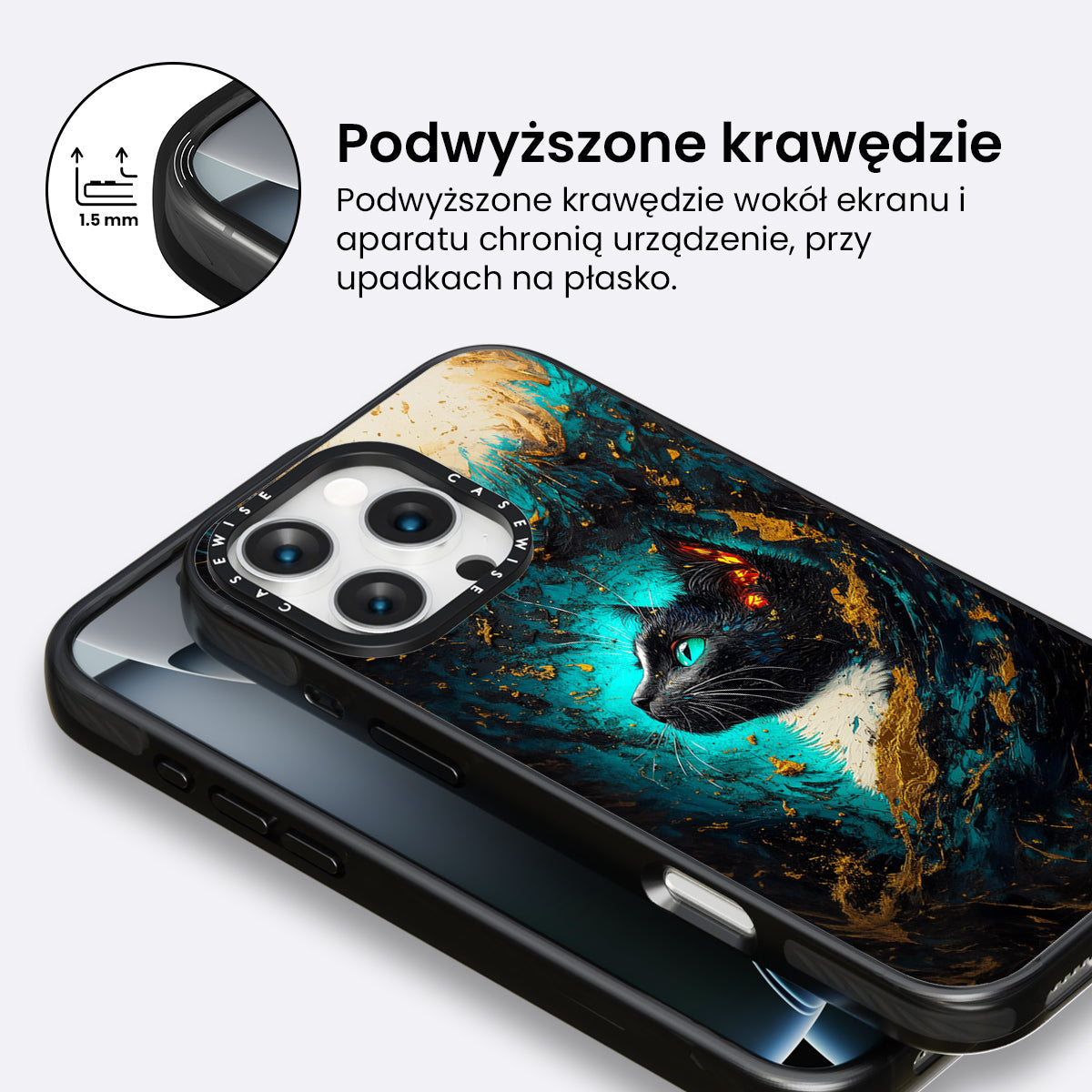 1.5 mm

Podwyższone krawędzie

Podwyższone krawędzie wokół ekranu i aparatu chronią urządzenie, przy upadkach na płasko.

CASEWISE CASEWISE