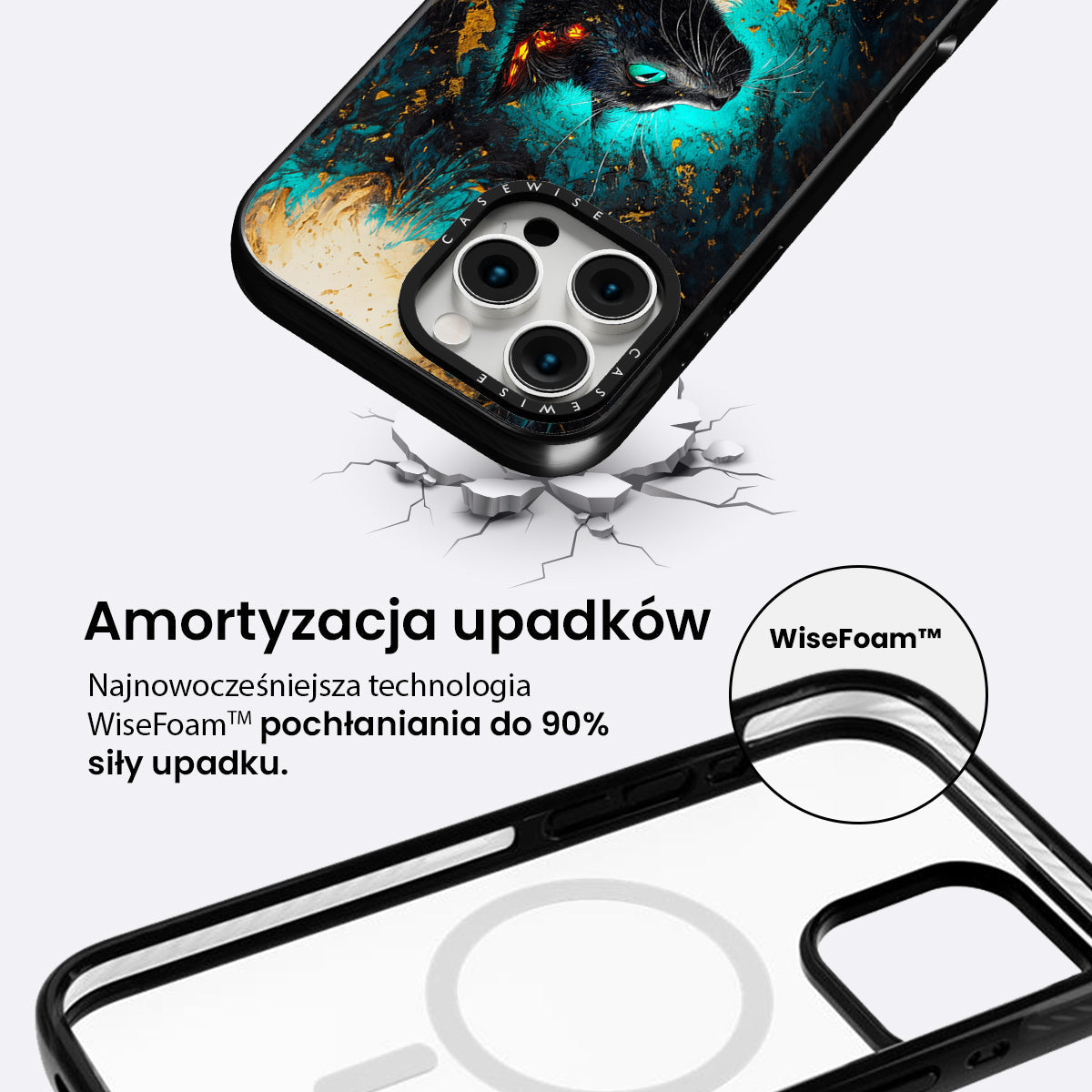 CASEWISE
CASEWISE

Amortyzacja upadków

Najnowocześniejsza technologia WiseFoam™ pochłaniania do 90% siły upadku.

WiseFoam™