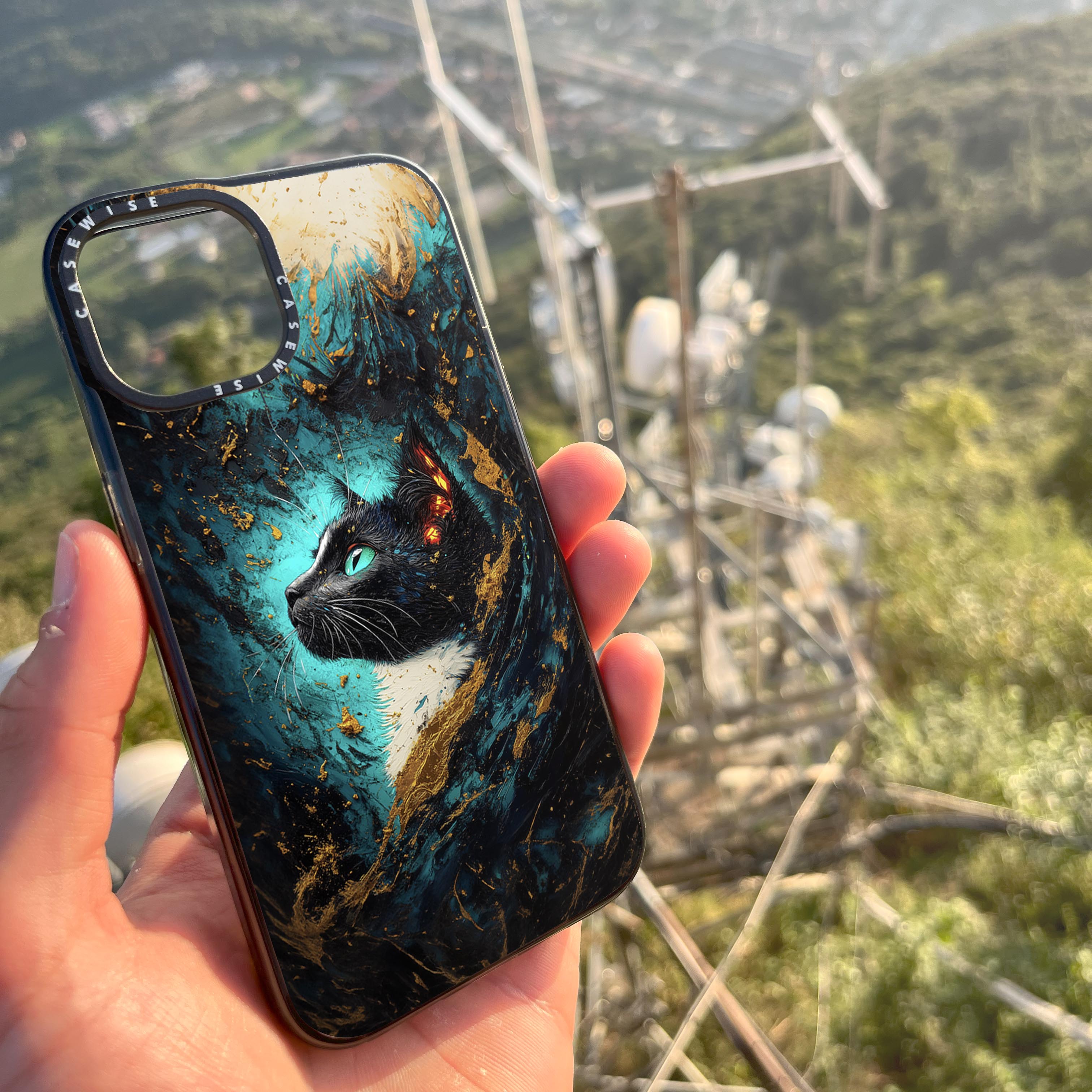 CASEWISE CASEWISE