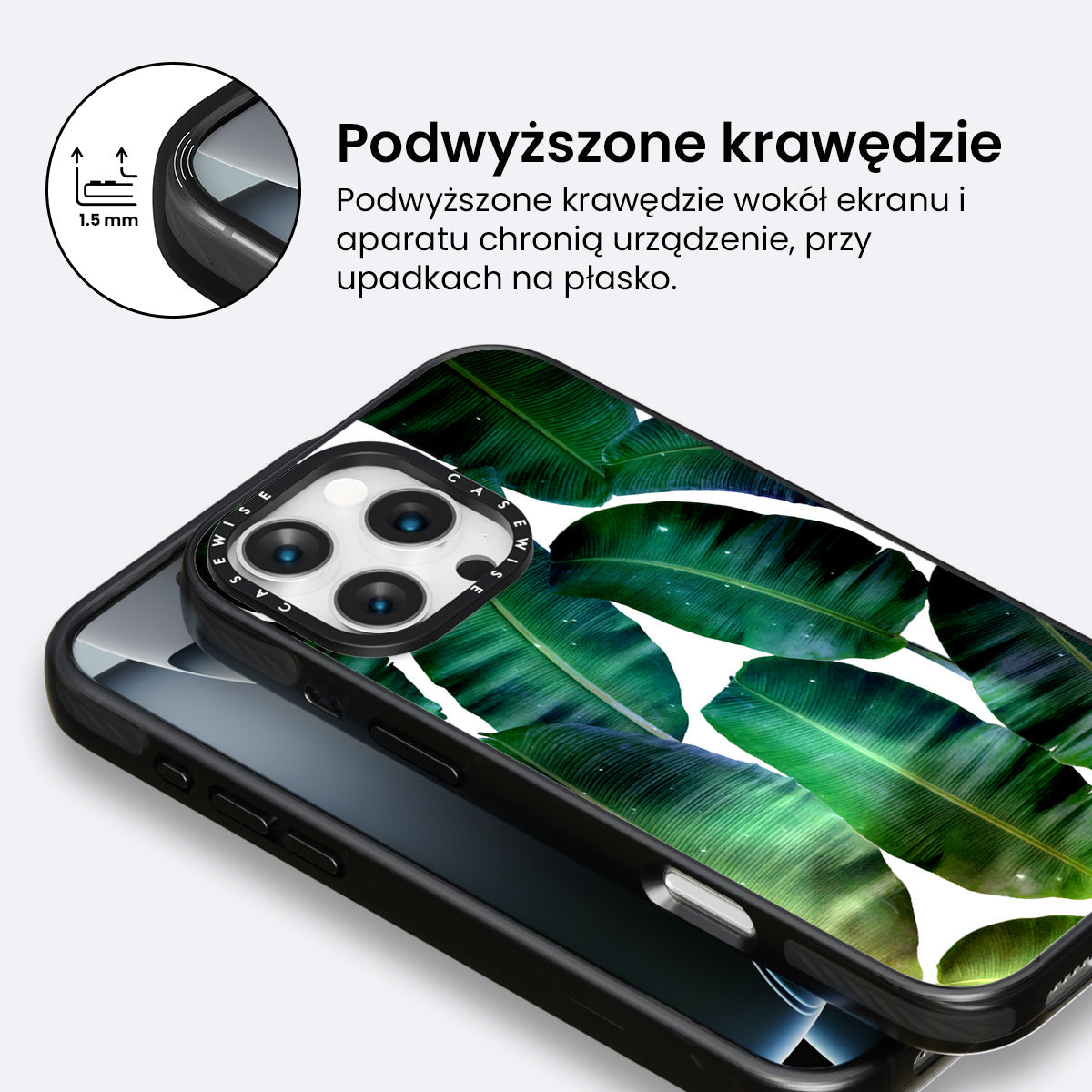 1.5 mm

Podwyższone krawędzie

Podwyższone krawędzie wokół ekranu i aparatu chronią urządzenie, przy upadkach na płasko.

CASEWISE CASEWISE