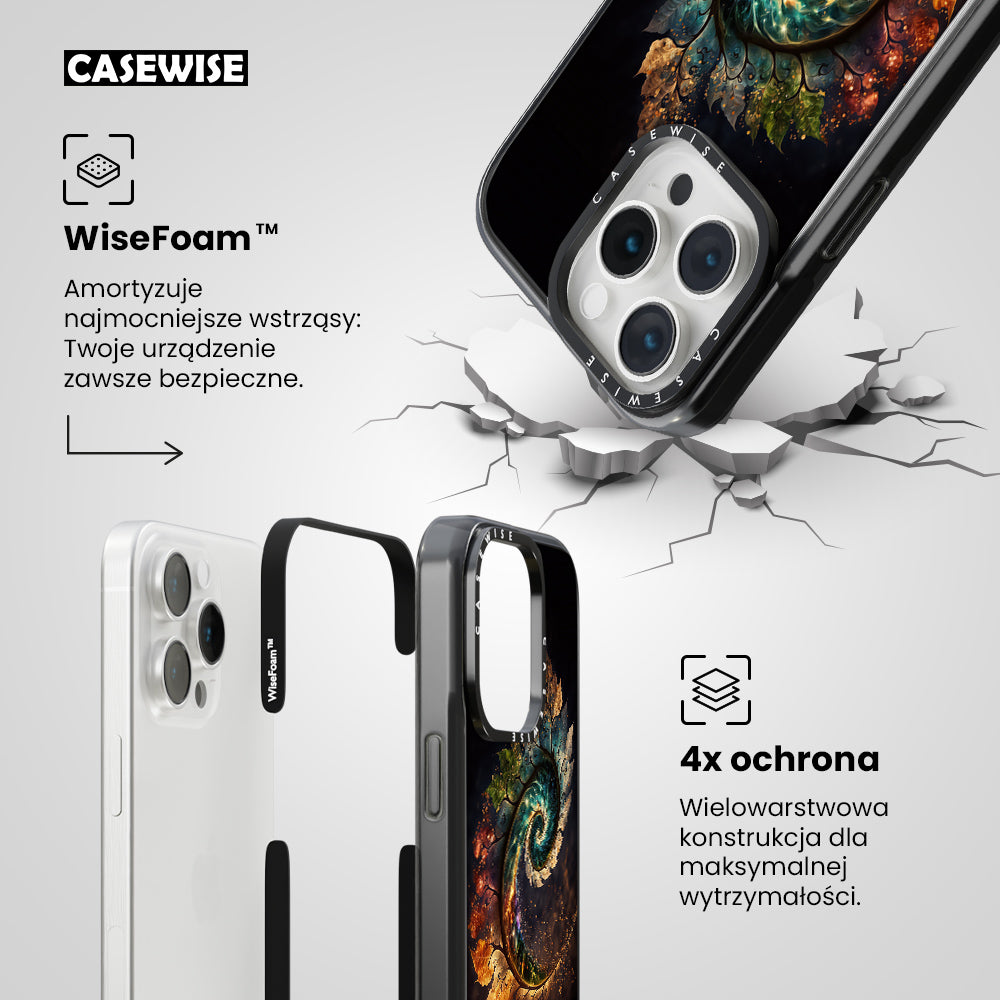 CASEWISE

WiseFoam™

Amortyzuje najmocniejsze wstrząsy: Twoje urządzenie zawsze bezpieczne.

CASEWISE

CASEWISE

WiseFoam™

CASEWISE

4x ochrona

Wielowarstwowa konstrukcja dla maksymalnej wytrzymałości.