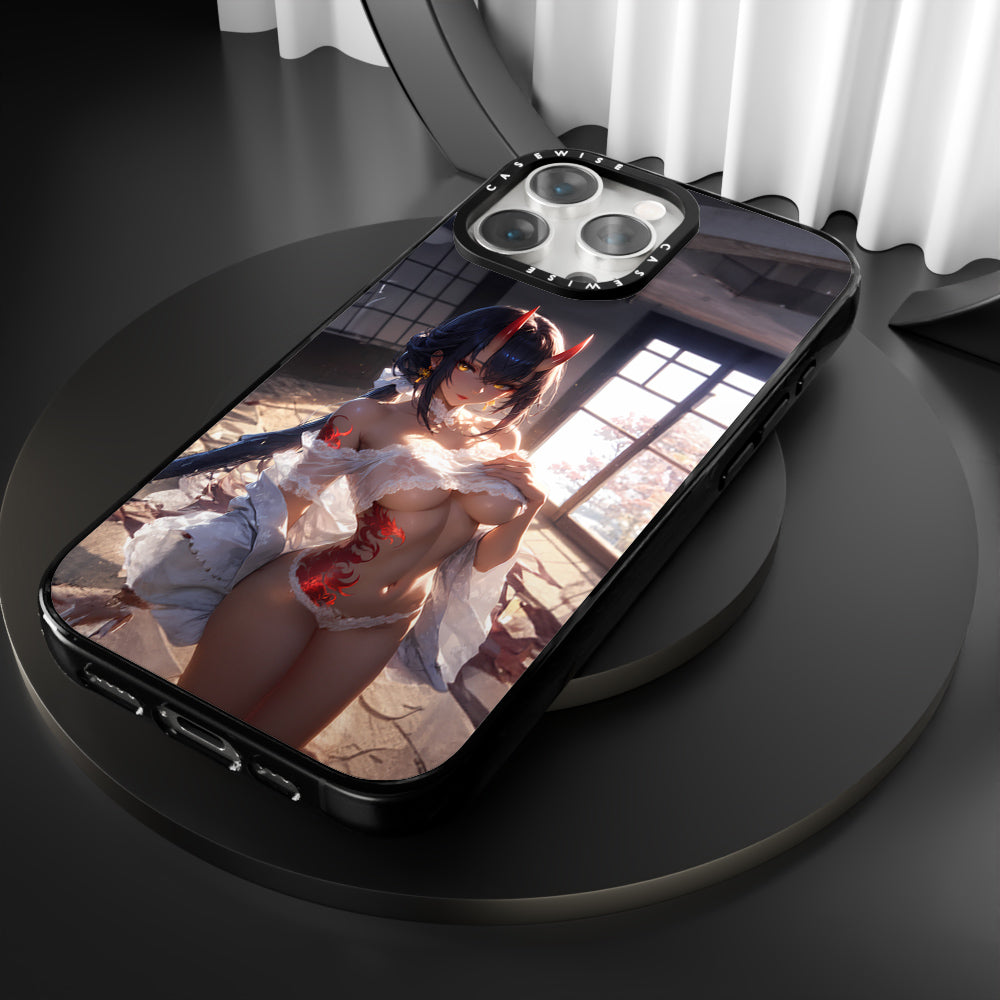 CASEWISE CASEWISE