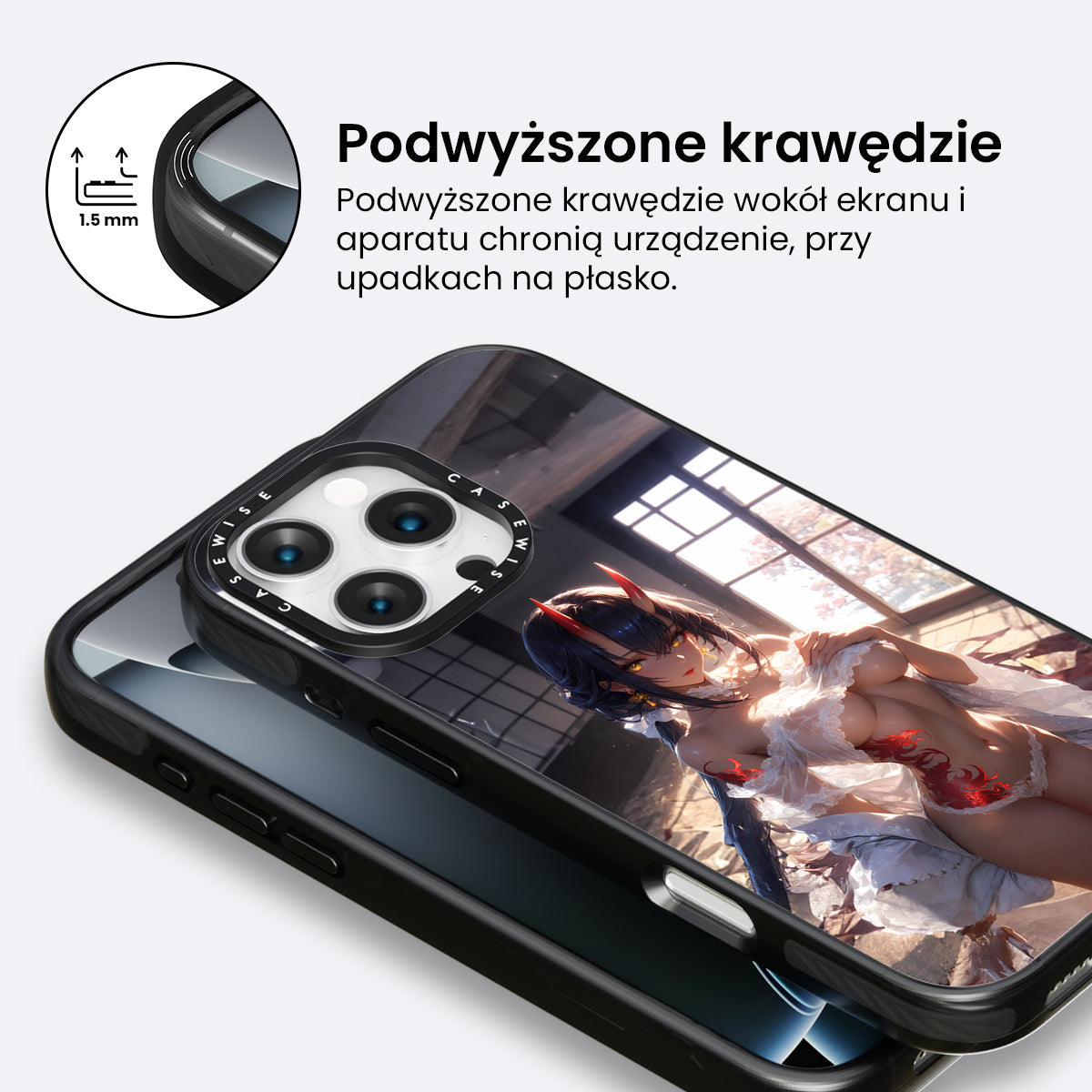 1.5 mm

Podwyższone krawędzie

Podwyższone krawędzie wokół ekranu i aparatu chronią urządzenie, przy upadkach na płasko.

CASEWISE CASEWISE