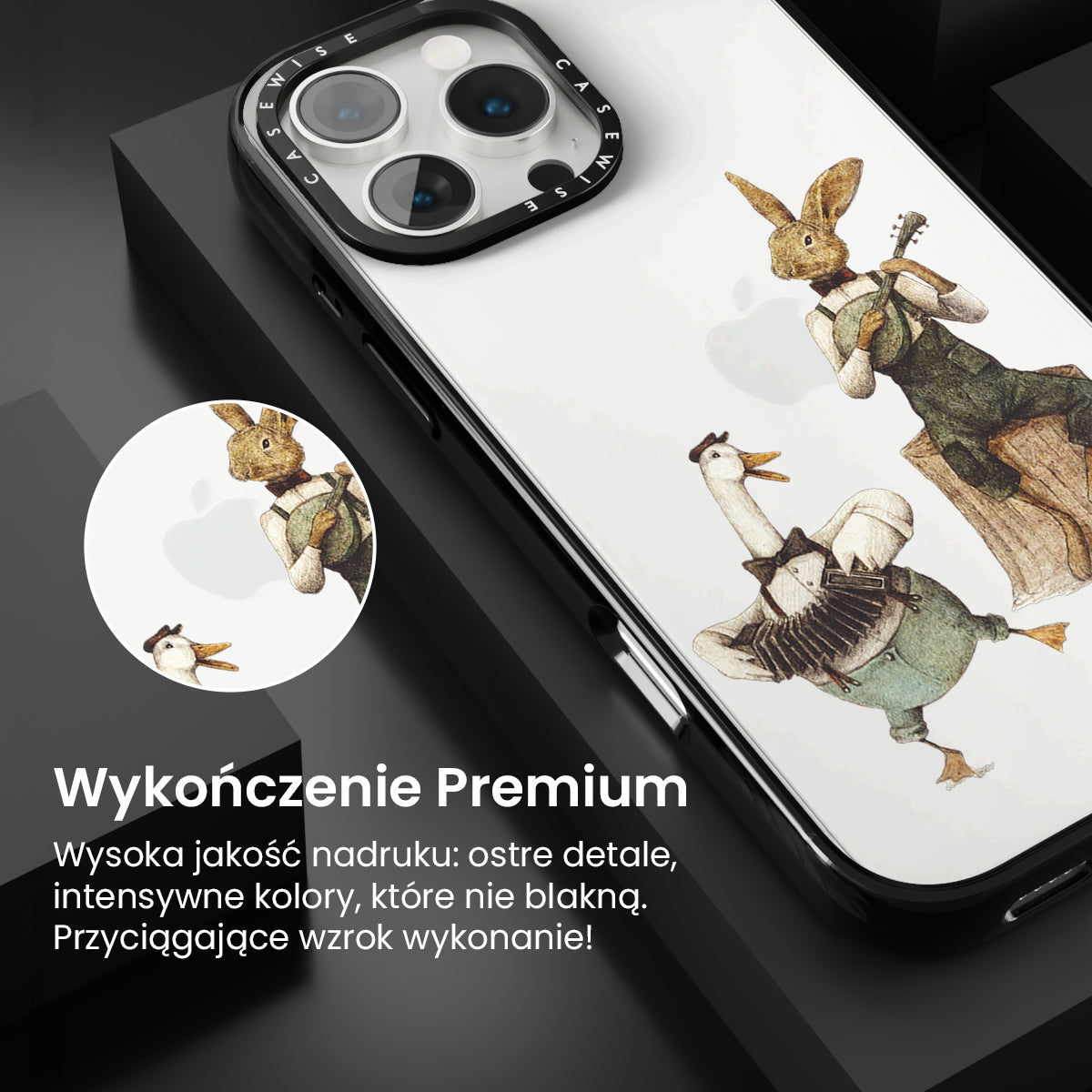 CASEWISE CASEWISE

Wykończenie Premium

Wysoka jakość nadruku: ostre detale, intensywne kolory, które nie blakną. Przyciągające wzrok wykonanie!