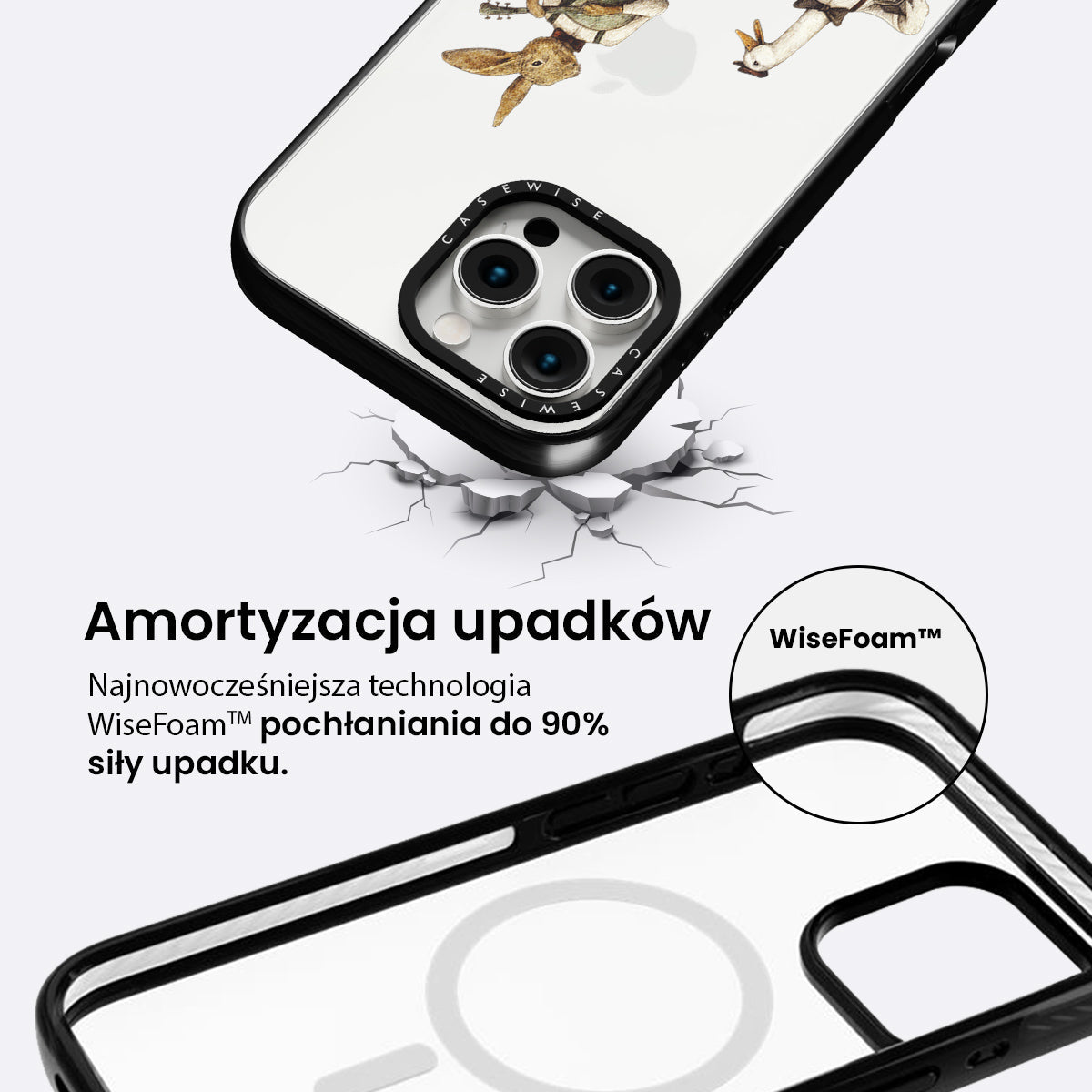 CASEWISE

CASEWISE

Amortyzacja upadków

Najnowocześniejsza technologia WiseFoam™ pochłaniania do 90% siły upadku.

WiseFoam™