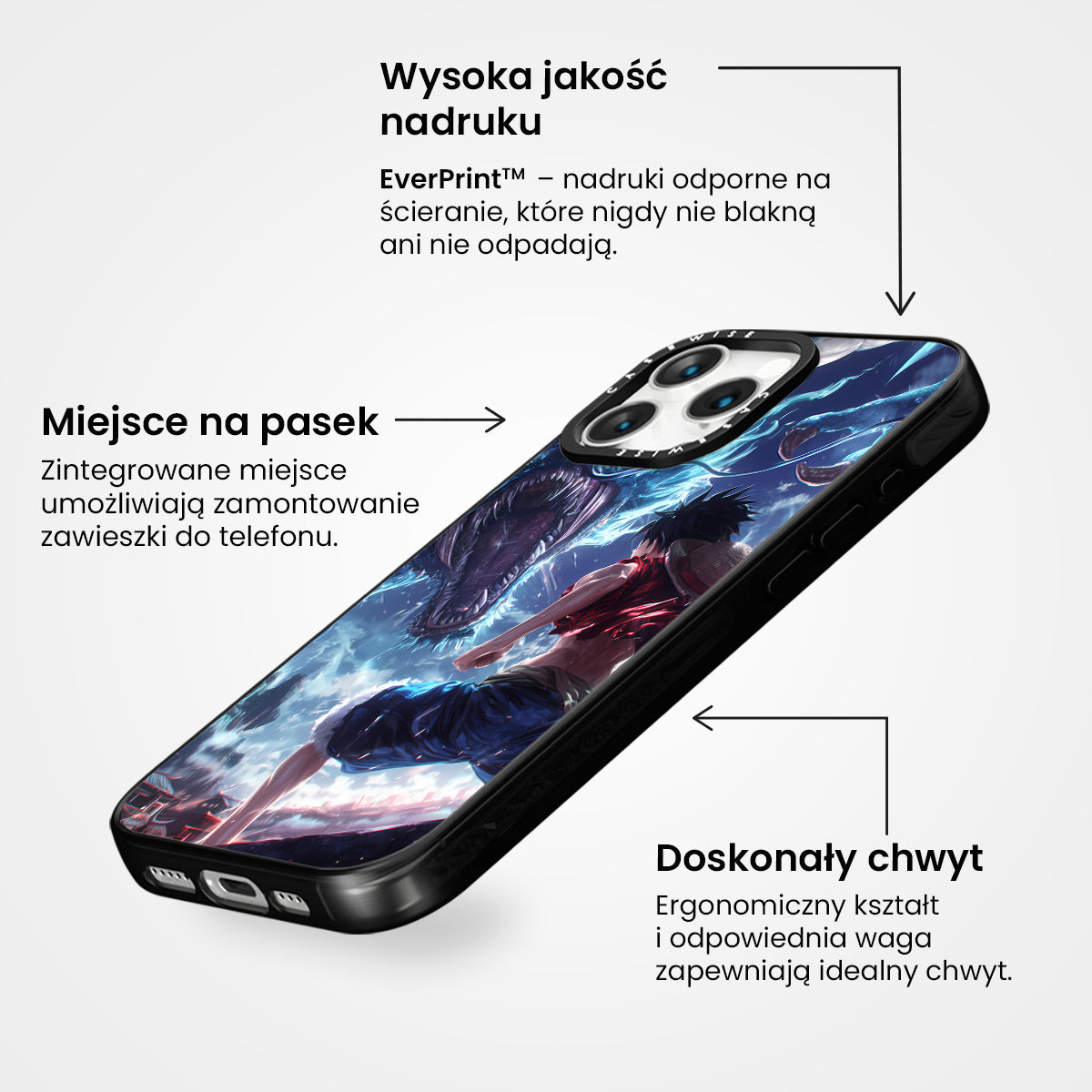 Wysoka jakość nadruku

EverPrint™ – nadruki odporne na ścieranie, które nigdy nie blakną ani nie odpadają.

Miejsce na pasek

Zintegrowane miejsce umożliwiają zamontowanie zawieszki do telefonu.

CASEWISE CASEWISE

Doskonały chwyt

Ergonomiczny kształt i odpowiednia waga zapewniają idealny chwyt.