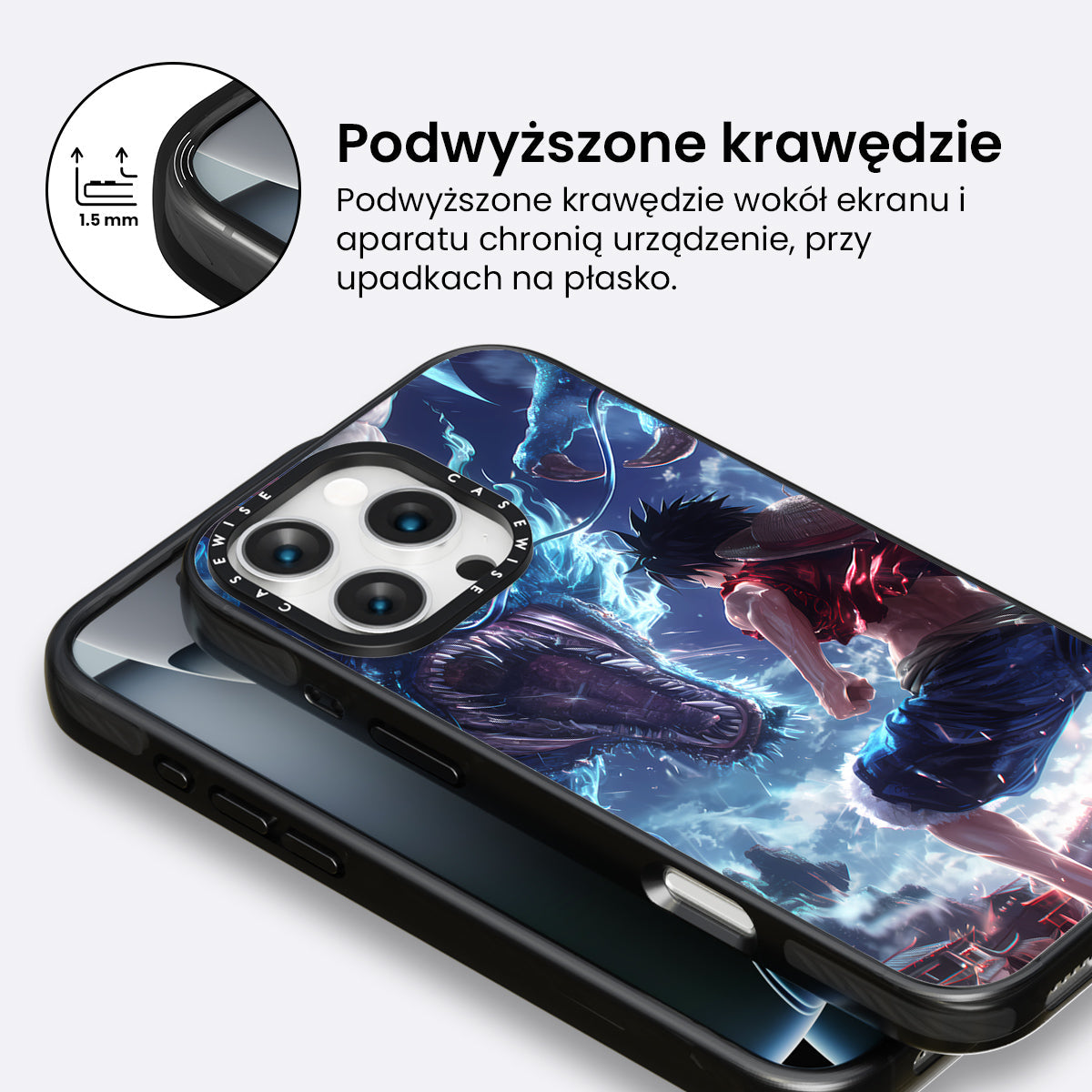 1.5 mm

Podwyższone krawędzie

Podwyższone krawędzie wokół ekranu i aparatu chronią urządzenie, przy upadkach na płasko.

CASEWISE CASEWISE