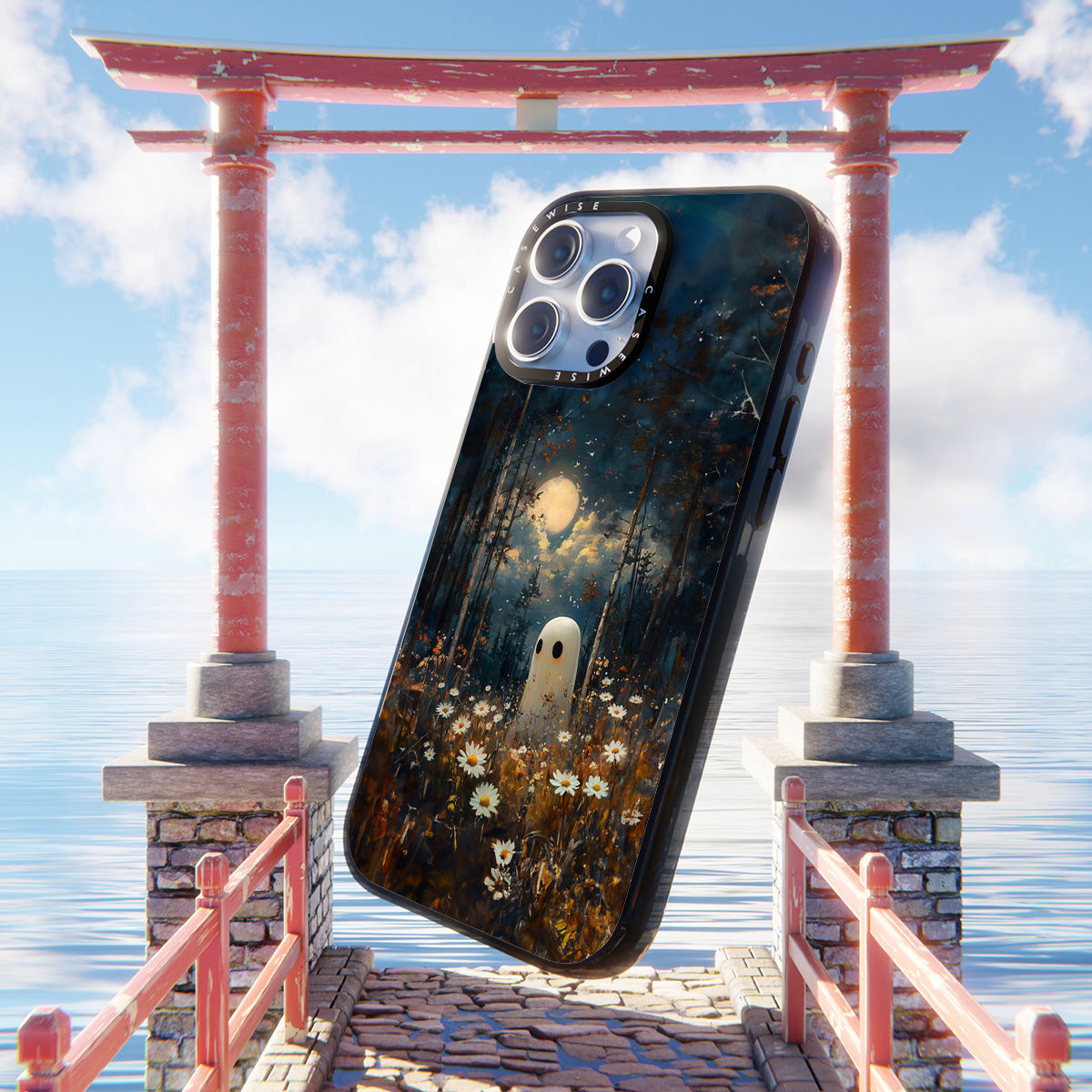 CASEWISE
CASEWISE