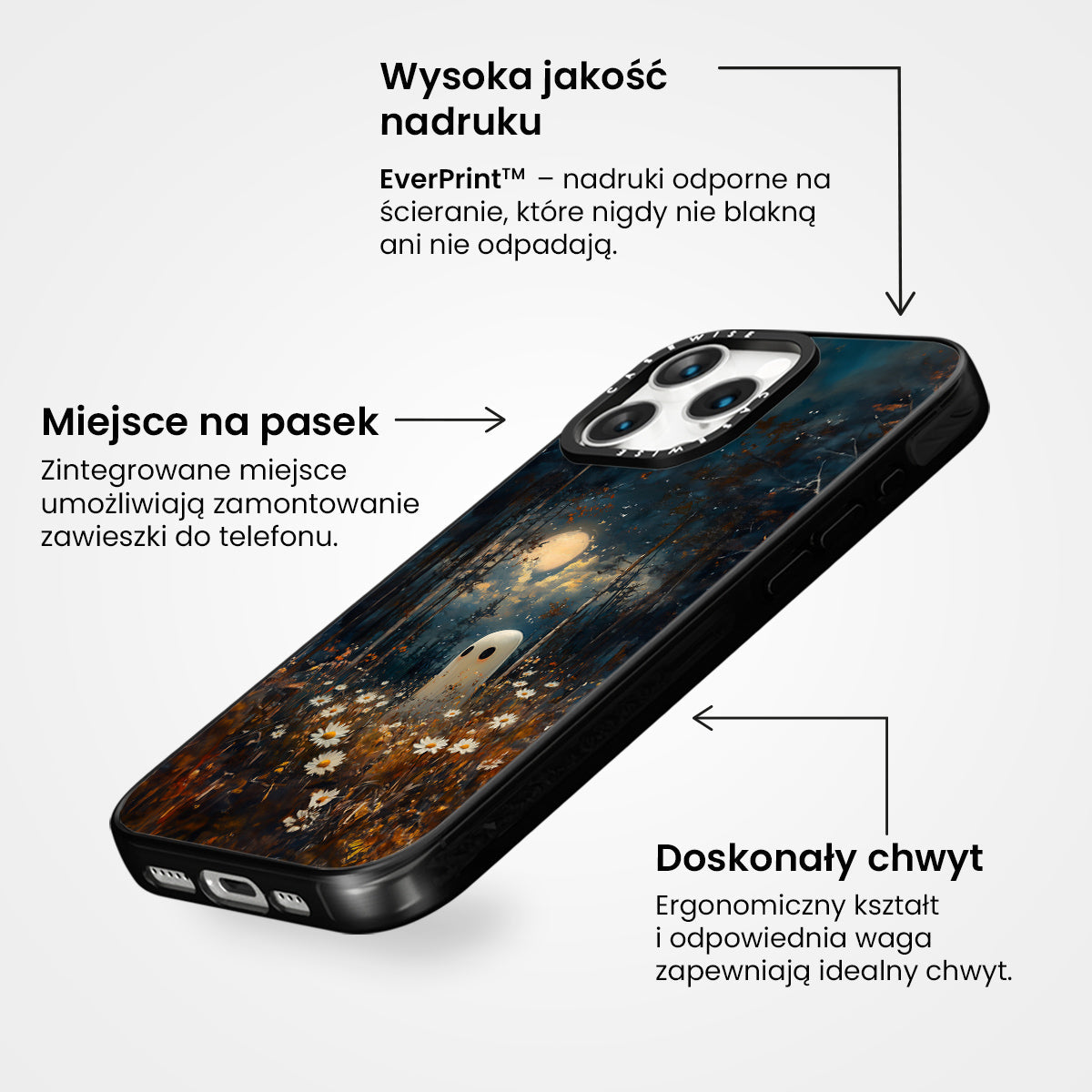 Wysoka jakość nadruku

EverPrint™ – nadruki odporne na ścieranie, które nigdy nie blakną ani nie odpadają.

CASEWISE

CASEWISE

Miejsce na pasek

Zintegrowane miejsce umożliwiają zamontowanie zawieszki do telefonu.

Doskonały chwyt

Ergonomiczny kształt i odpowiednia waga zapewniają idealny chwyt.