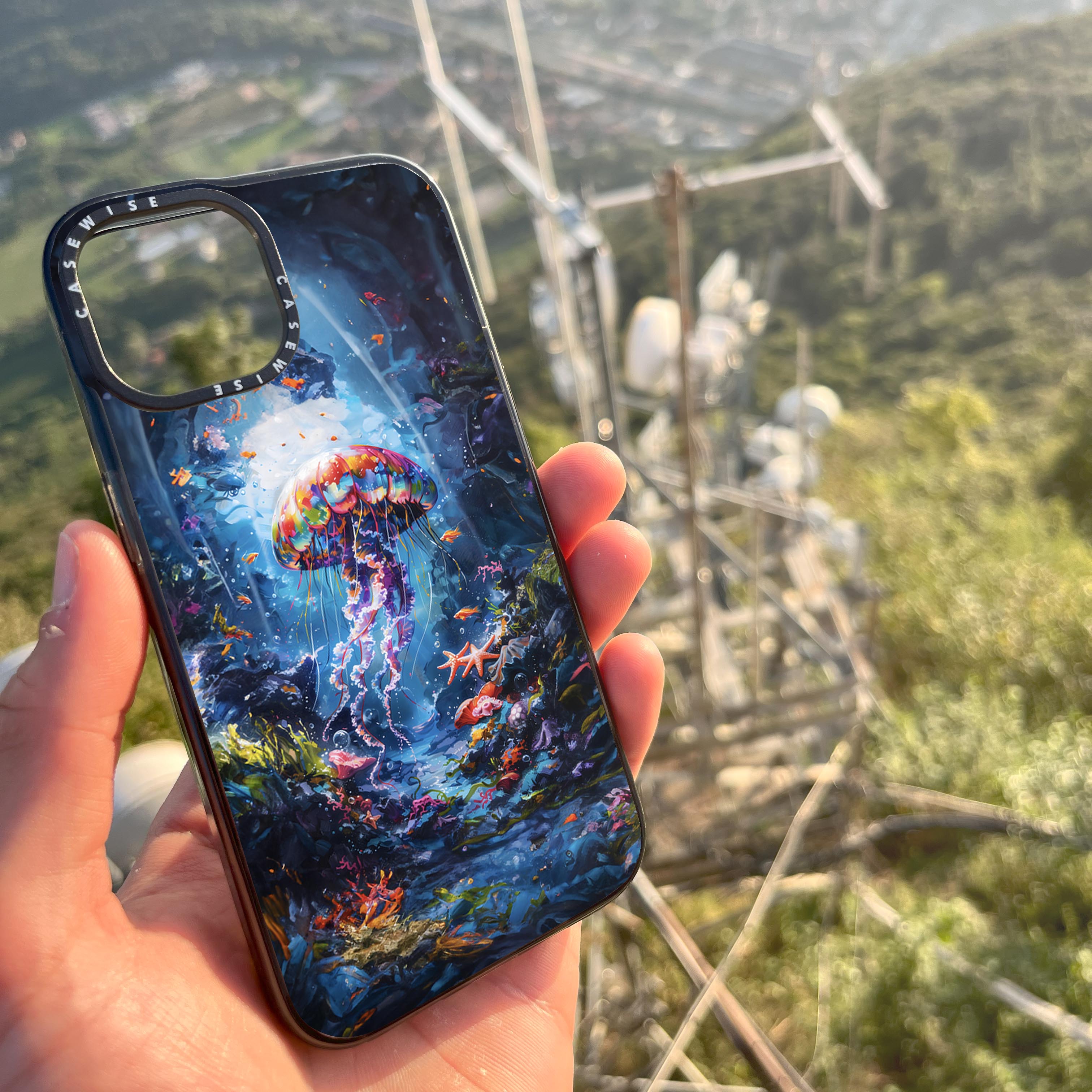 CASEWISE
CASEWISE