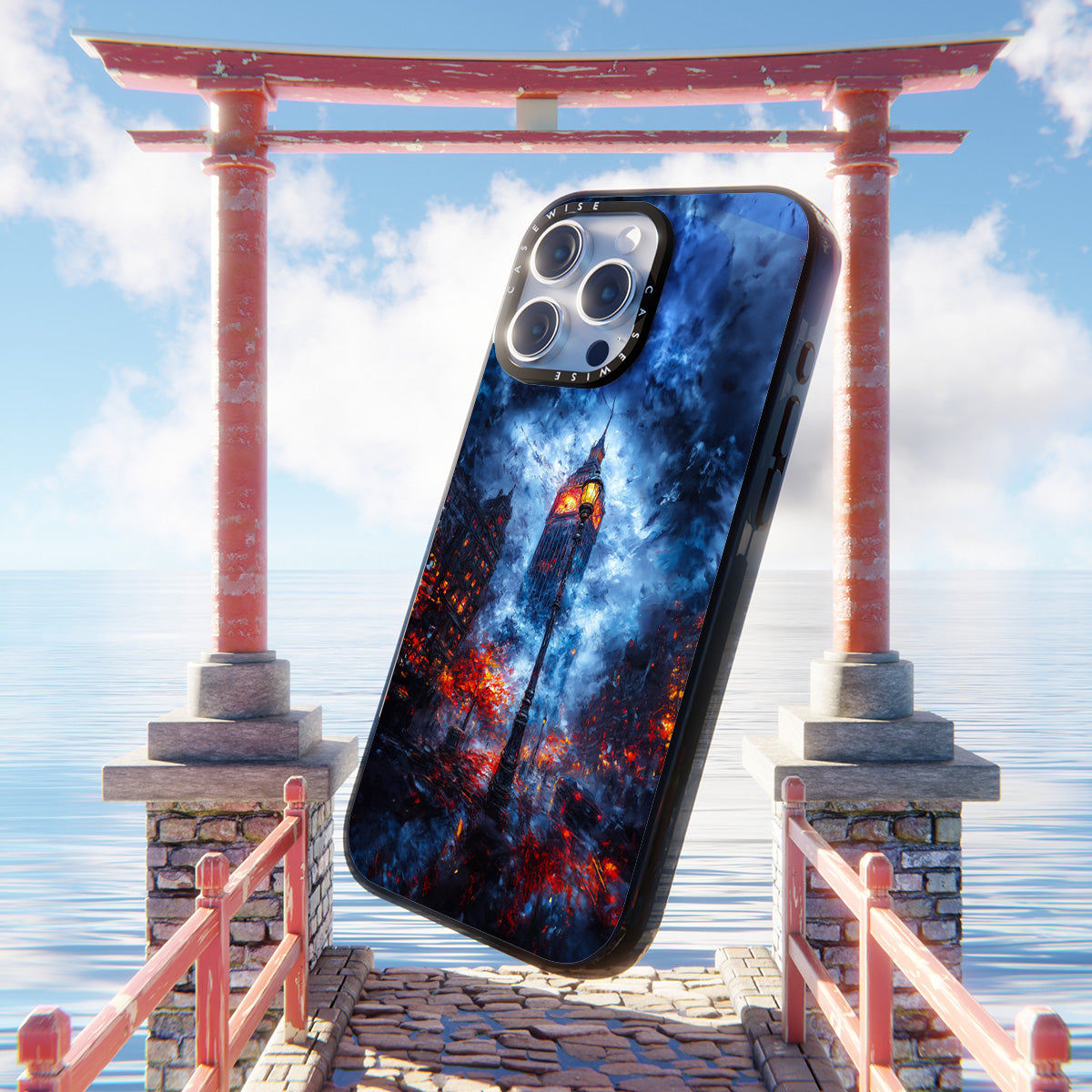 CASEWISE CASEWISE