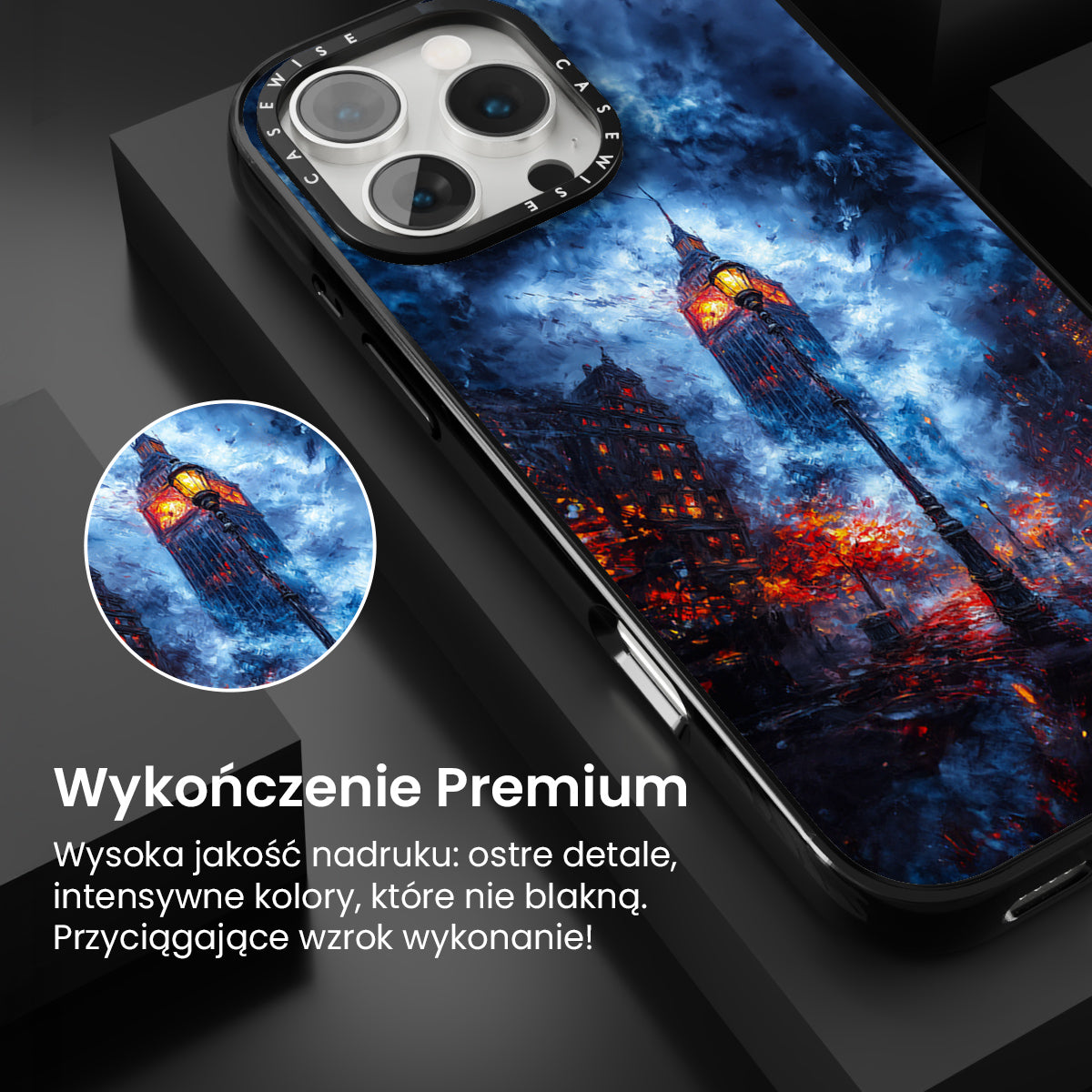 CASEWISE CASEWISE

Wykończenie Premium

Wysoka jakość nadruku: ostre detale, intensywne kolory, które nie blakną. Przyciągające wzrok wykonanie!